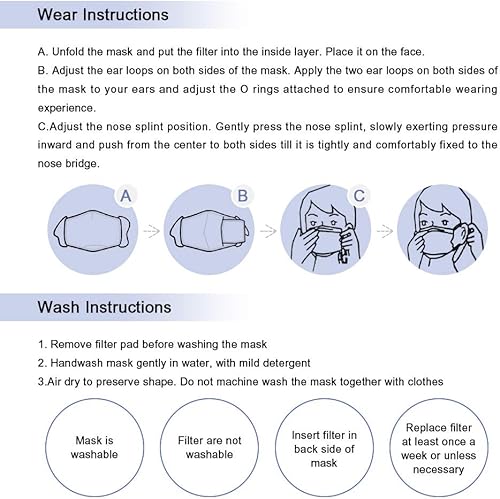 Wear Instructions

A. Unfold the mask and put the filter into the inside layer. Place it on the face.
B. Adjust the ear loops on both sides of the mask. Apply the two ear loops on both sides of the mask to your ears and adjust the O rings attached to ensure comfortable wearing experience.
C.Adjust the nose splint position. Gently press the nose splint, slowly exerting pressure inward and push from the center to both sides till it is tightly and comfortably fixed to the nose bridge.

A

B

C

Wash Instructions

1. Remove filter pad before washing the mask
2. Handwash mask gently in water, with mild detergent
3.Air dry to preserve shape. Do not machine wash the mask together with clothes

Mask is washable

Filter are not washable

Insert filter in back side of mask

Replace filter at least once a week or unless necessary