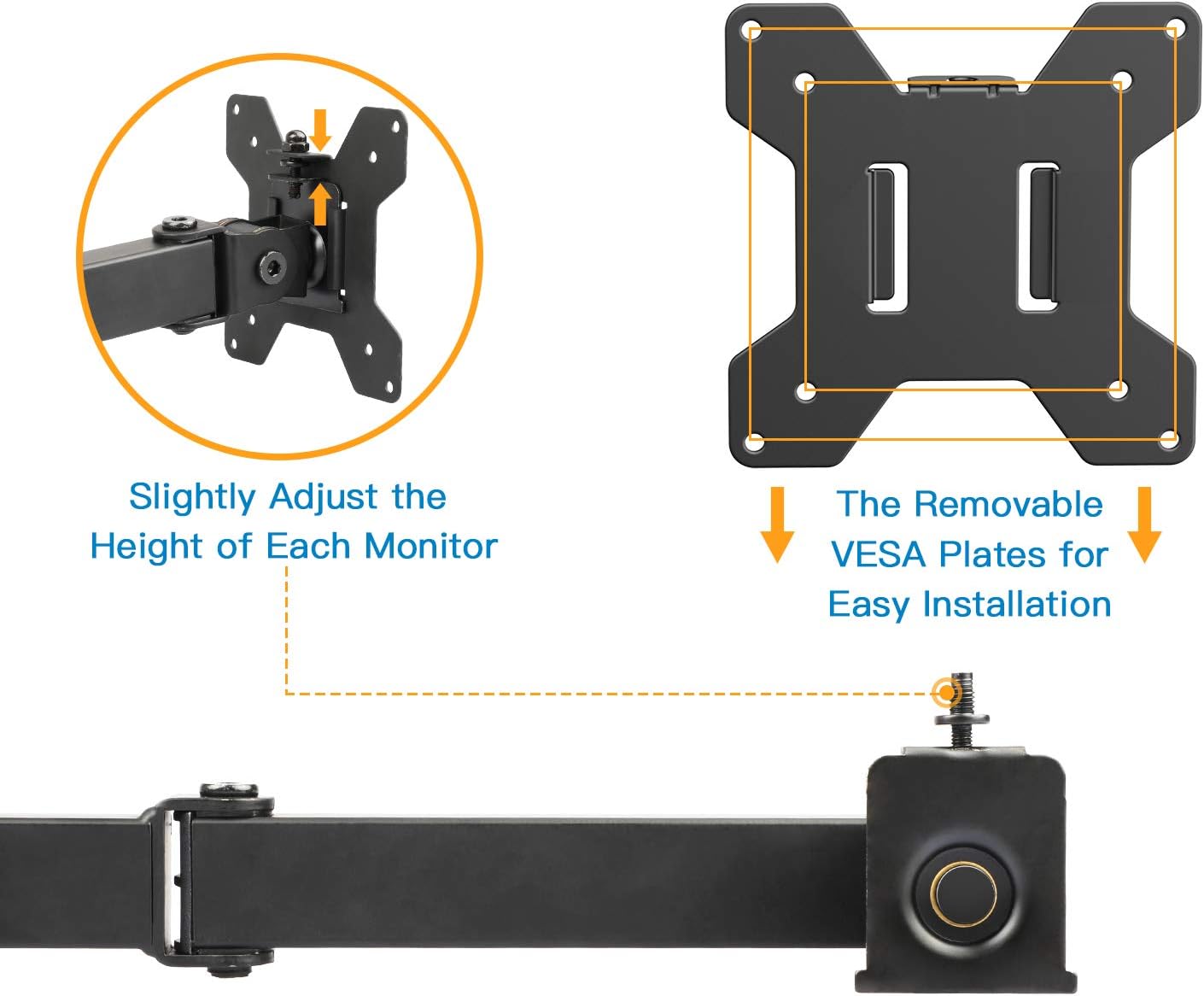 Slightly Adjust the Height of Each Monitor

The Removable VESA Plates for Easy Installation