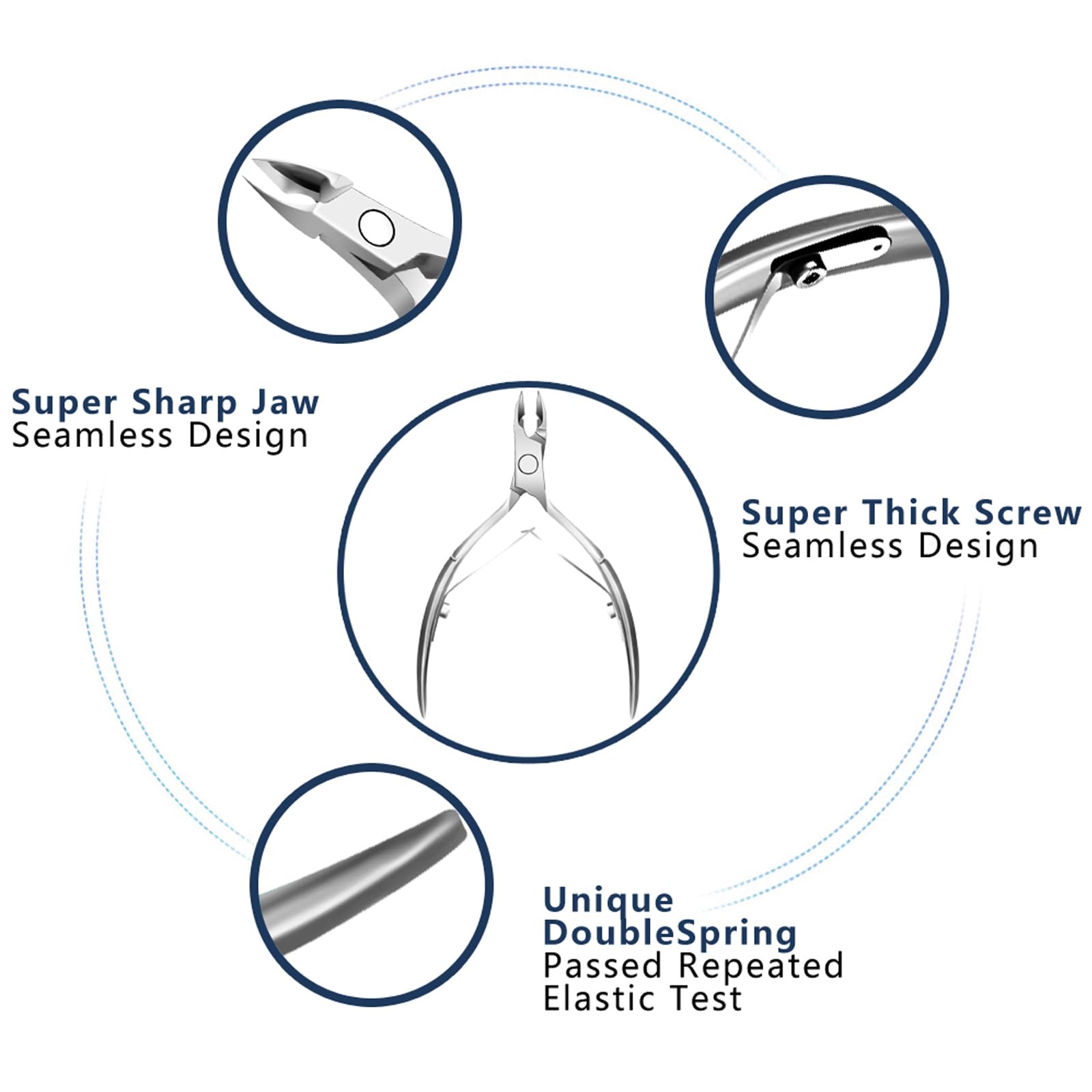 Super Sharp Jaw
Seamless Design

Super Thick Screw
Seamless Design

Unique
DoubleSpring
Passed Repeated
Elastic Test