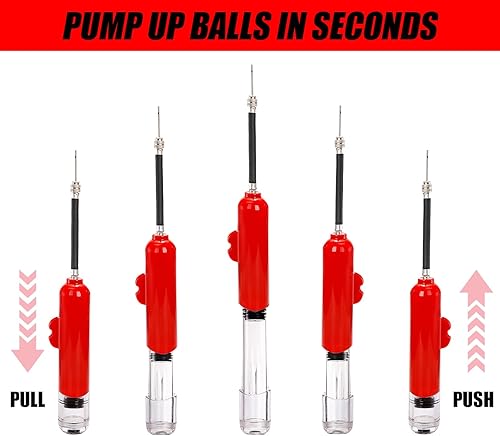 PUMP UP BALLS IN SECONDS

PULL

PUSH