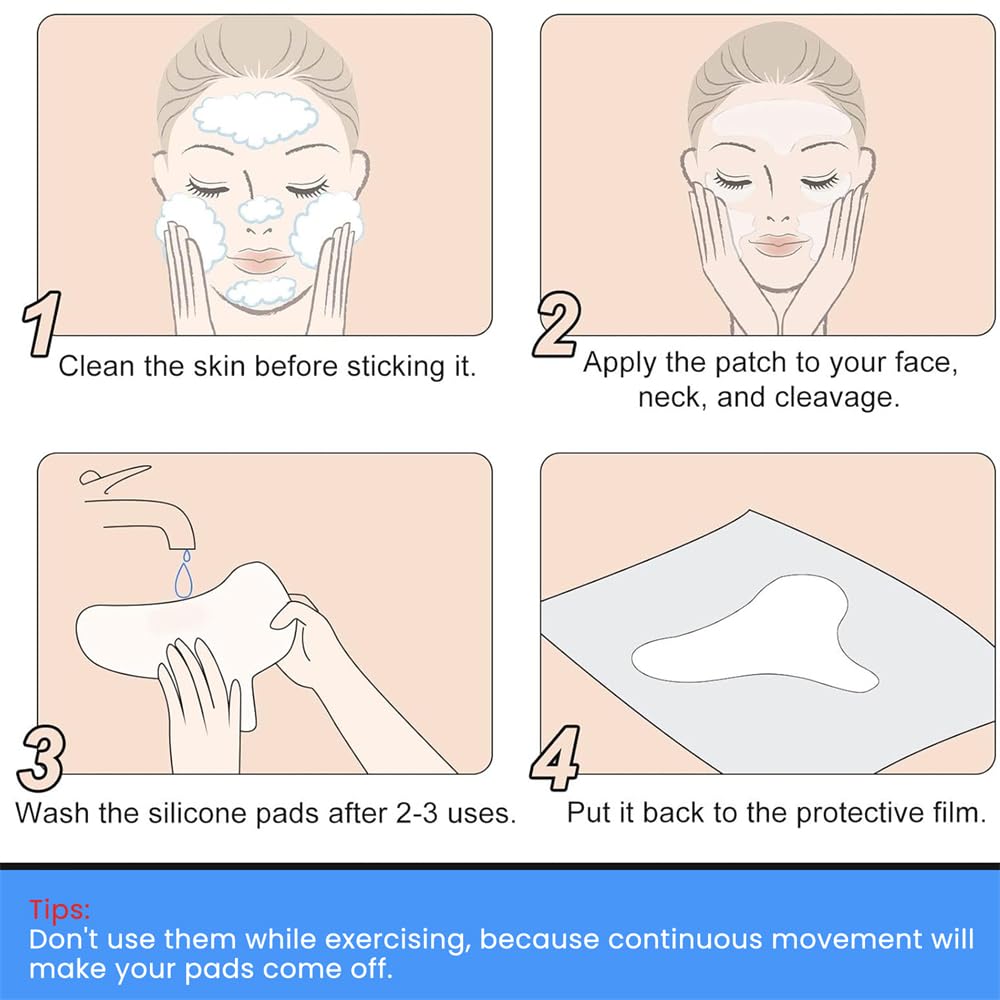 1
Clean the skin before sticking it.

2
Apply the patch to your face, neck, and cleavage.

3
Wash the silicone pads after 2-3 uses.

4
Put it back to the protective film.

Tips:
Don't use them while exercising, because continuous movement will make your pads come off.