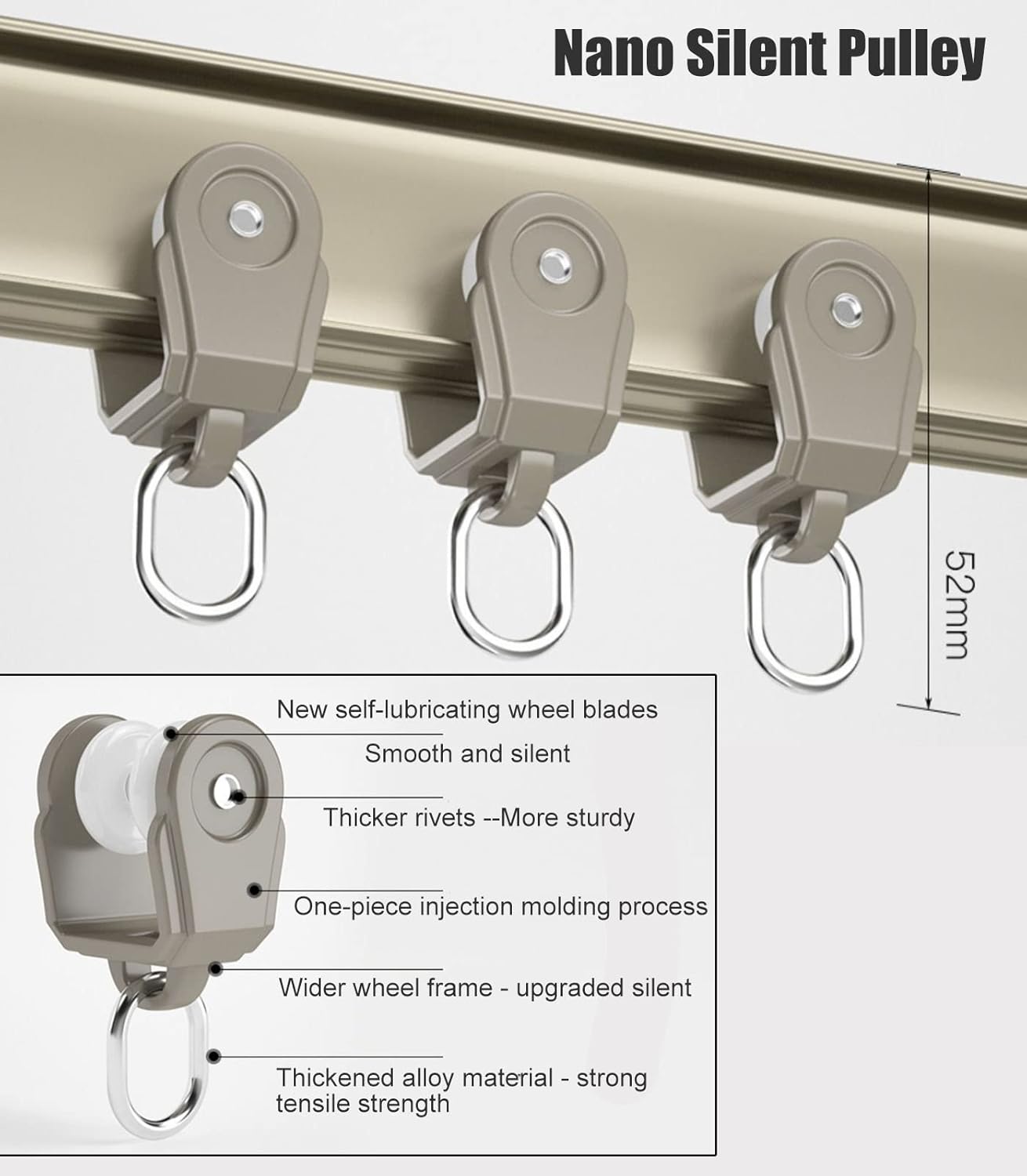 Nano Silent Pulley

52mm

New self-lubricating wheel blades

Smooth and silent

Thicker rivets --More sturdy

One-piece injection molding process

Wider wheel frame - upgraded silent

Thickened alloy material - strong tensile strength