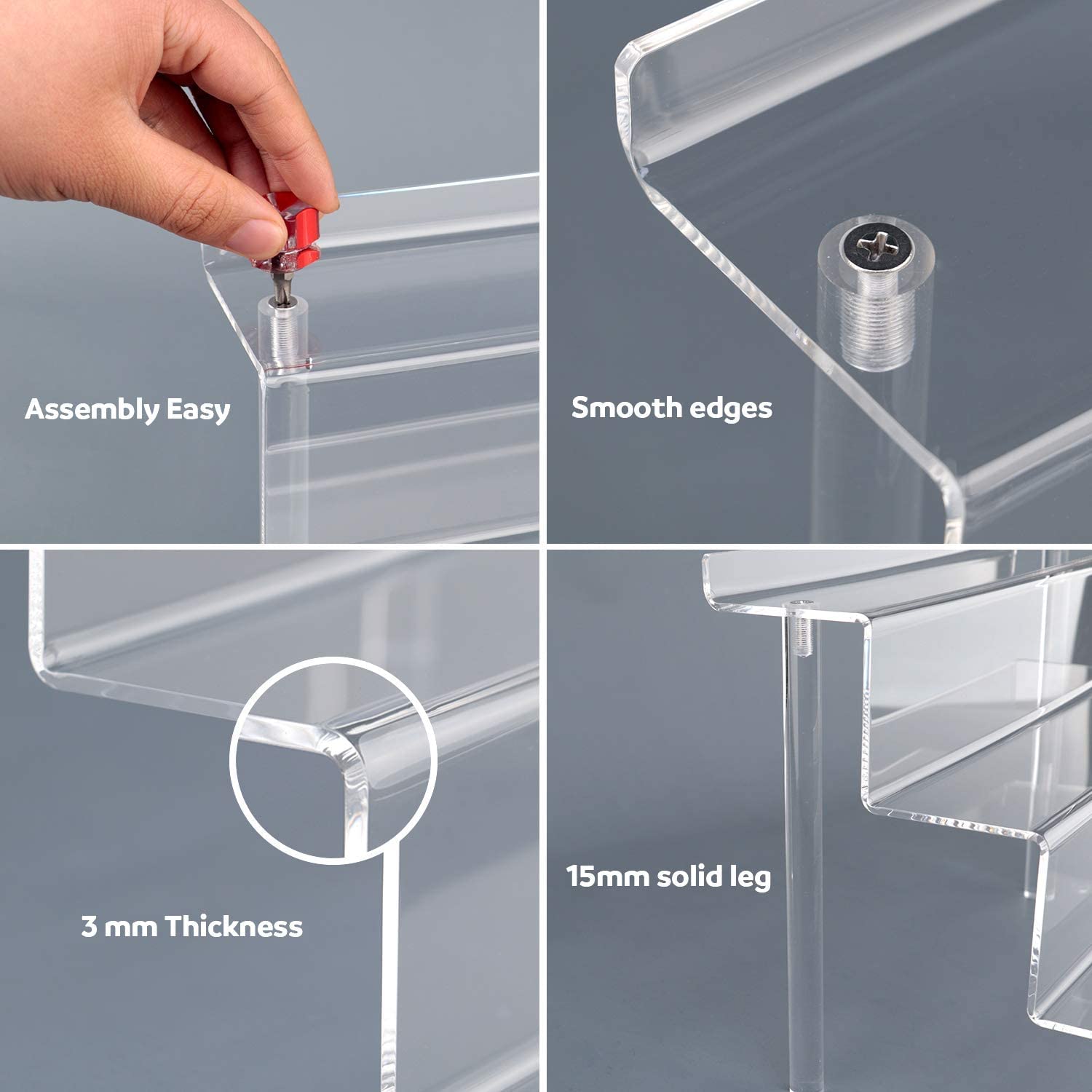 Assembly Easy

Smooth edges

3 mm Thickness

15mm solid leg