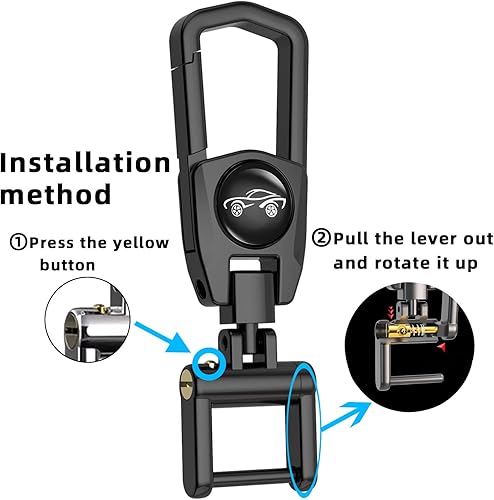 Installation method

①Press the yellow button

②Pull the lever out and rotate it up