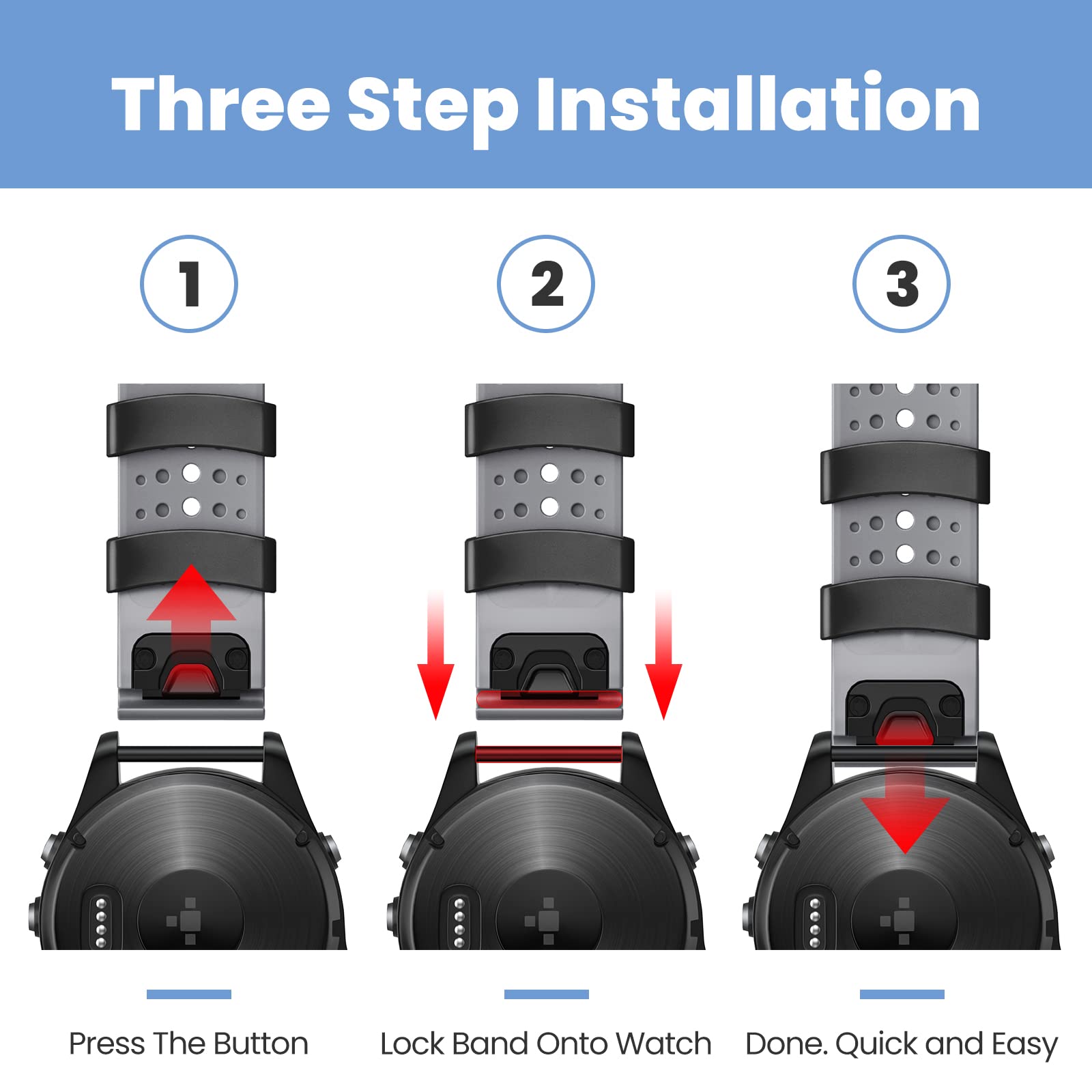 Three Step Installation

1

2

3

Press The Button

Lock Band Onto Watch

Done. Quick and Easy