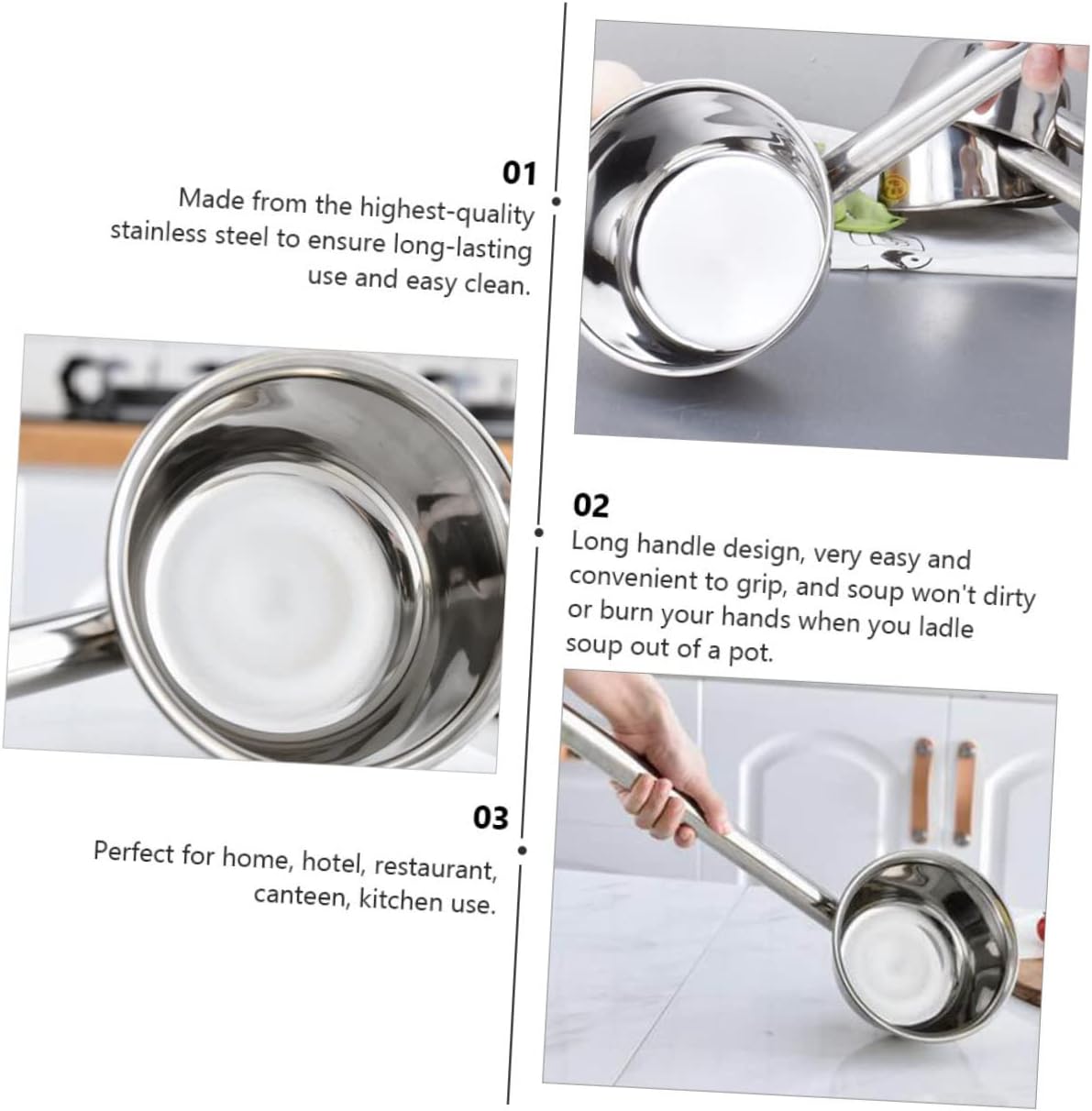 01
Made from the highest-quality stainless steel to ensure long-lasting use and easy clean.

02
Long handle design, very easy and convenient to grip, and soup won't dirty or burn your hands when you ladle soup out of a pot.

03
Perfect for home, hotel, restaurant, canteen, kitchen use.