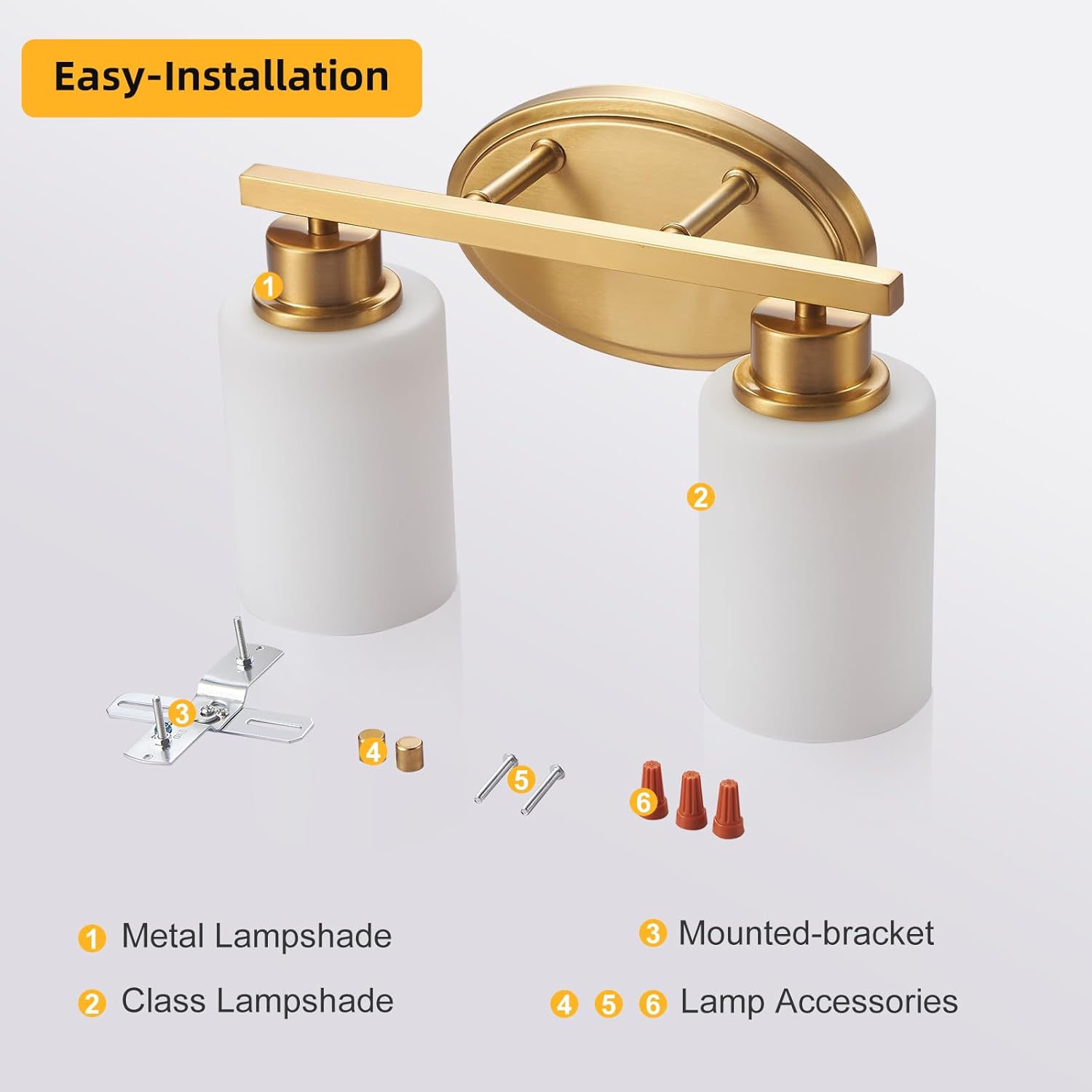 Easy-Installation

1

2

3

4

5

6

1 Metal Lampshade

2 Class Lampshade

3 Mounted-bracket

4 5 6 Lamp Accessories