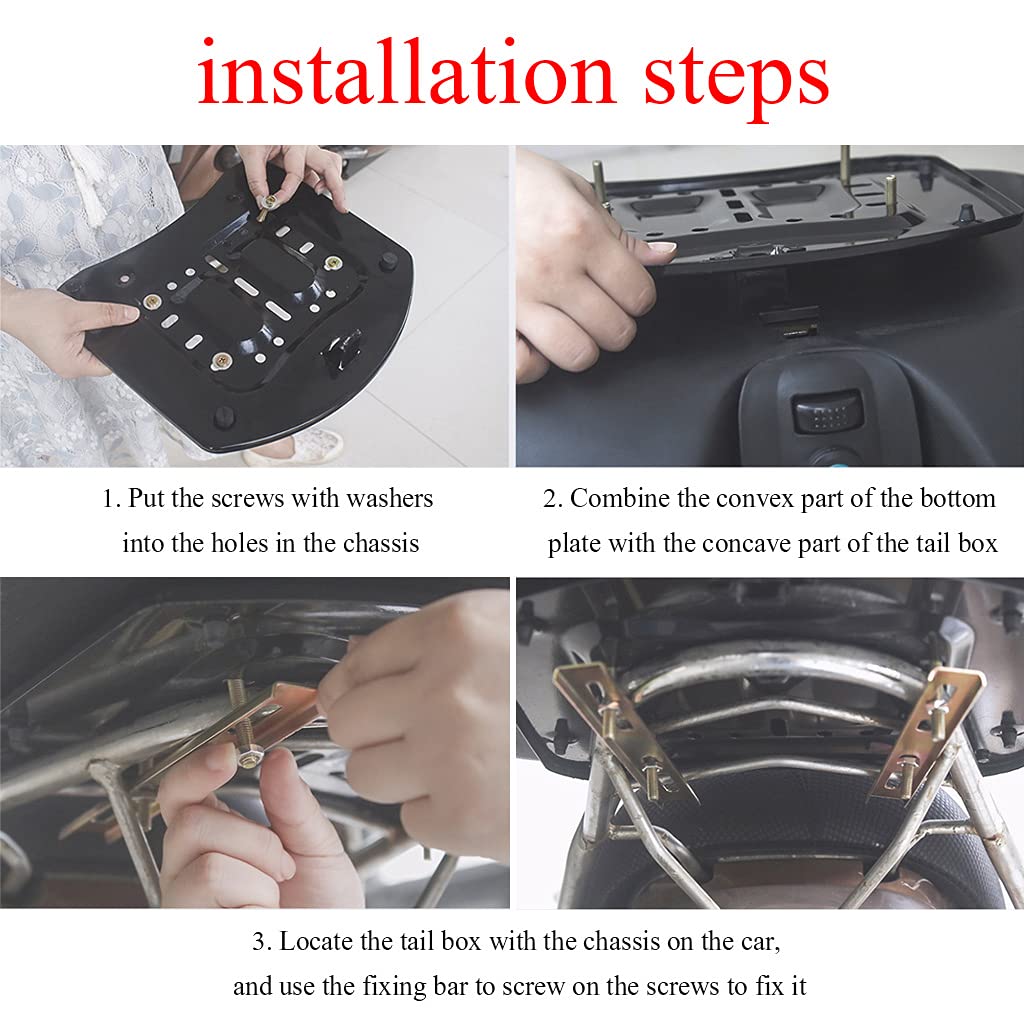 installation steps

1. Put the screws with washers into the holes in the chassis

2. Combine the convex part of the bottom plate with the concave part of the tail box

3. Locate the tail box with the chassis on the car, and use the fixing bar to screw on the screws to fix it