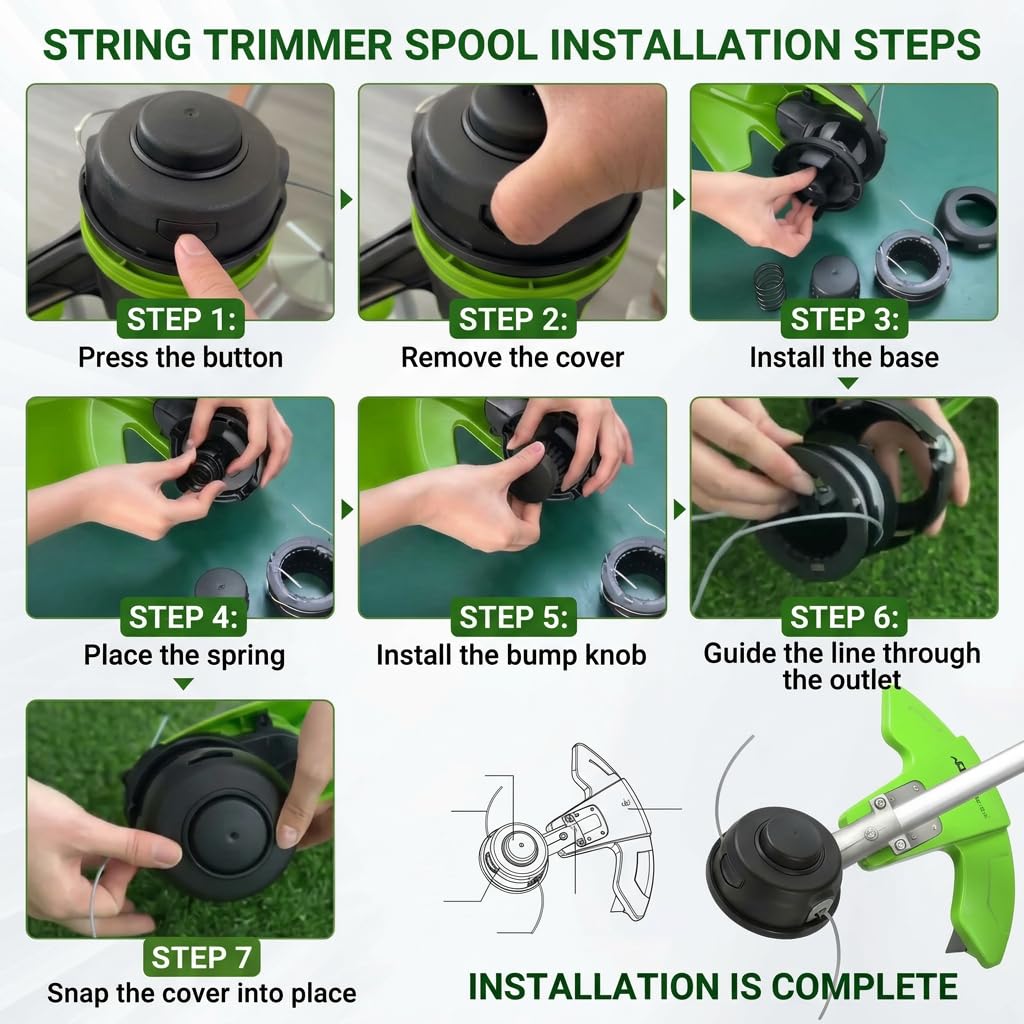 STRING TRIMMER SPOOL INSTALLATION STEPS

STEP 1:
Press the button

STEP 2:
Remove the cover

STEP 3:
Install the base

STEP 4:
Place the spring

STEP 5:
Install the bump knob

STEP 6:
Guide the line through the outlet

STEP 7
Snap the cover into place

INSTALLATION IS COMPLETE