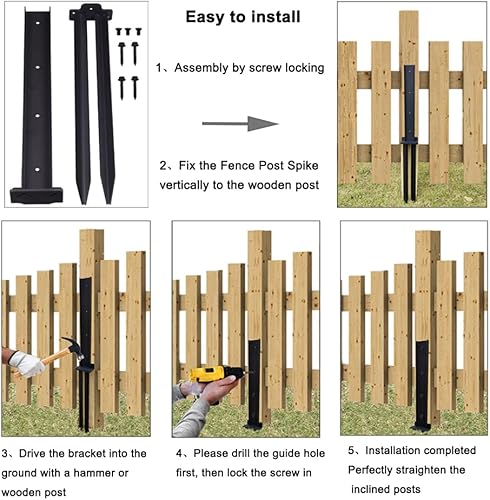 Easy to install

1、Assembly by screw locking

2、Fix the Fence Post Spike vertically to the wooden post

3、Drive the bracket into the ground with a hammer or wooden post

4、Please drill the guide hole first, then lock the screw in

5、Installation completed Perfectly straighten the inclined posts