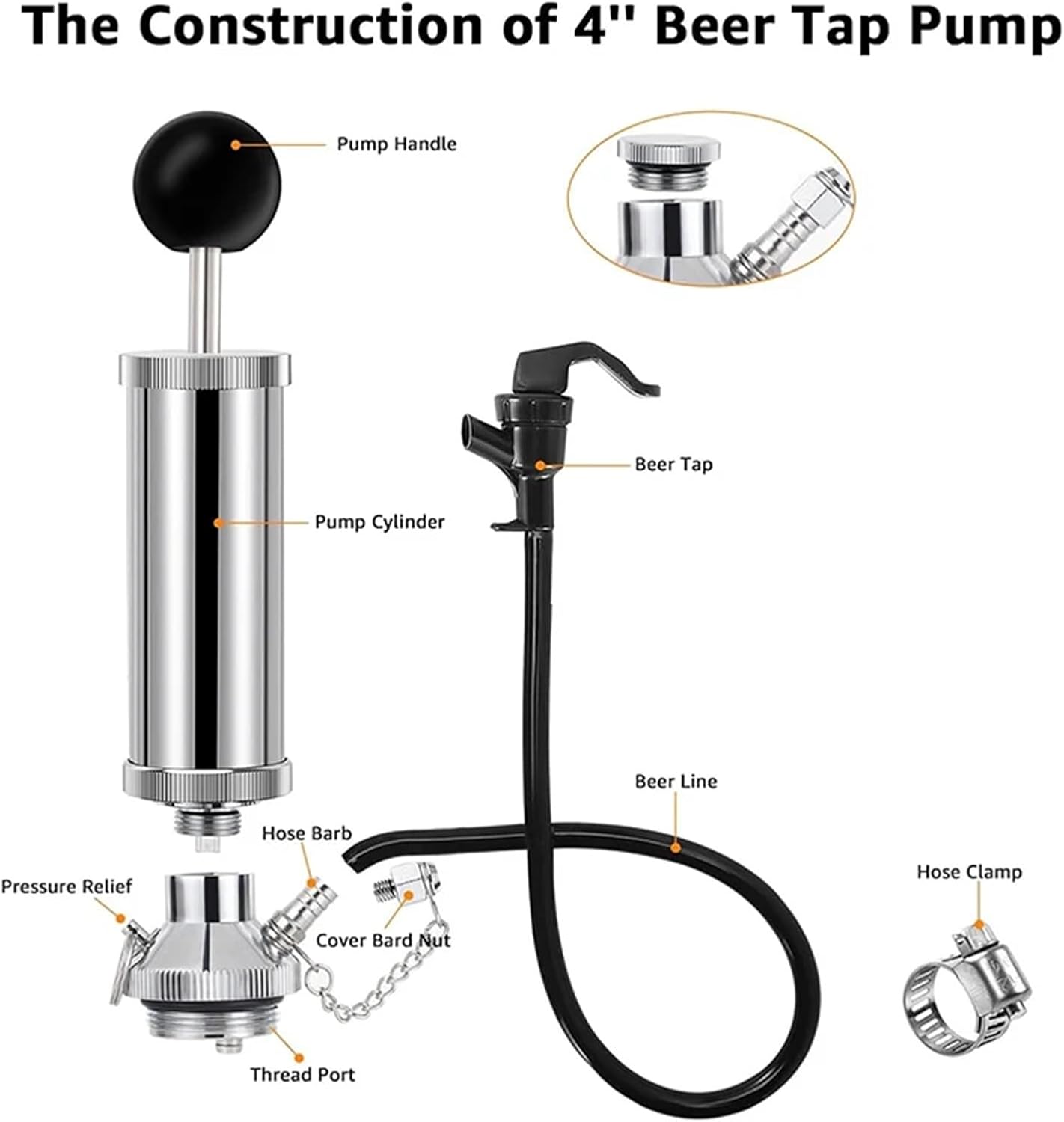 The Construction of 4'' Beer Tap Pump

Pump Handle

Pump Cylinder

Beer Tap

Beer Line

Hose Barb

Pressure Relief

Cover Bard Nut

Hose Clamp

Thread Port