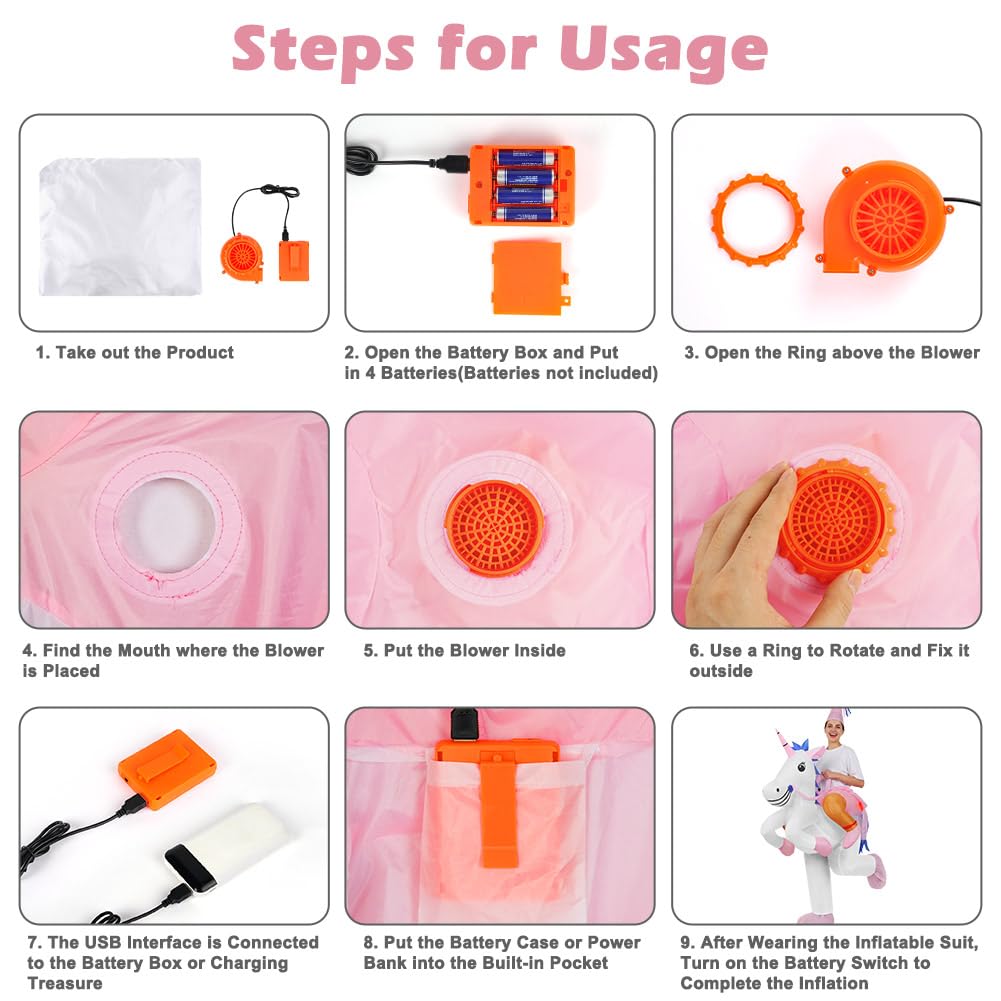 Steps for Usage

1. Take out the Product

2. Open the Battery Box and Put in 4 Batteries(Batteries not included)

3. Open the Ring above the Blower

4. Find the Mouth where the Blower is Placed

5. Put the Blower Inside

6. Use a Ring to Rotate and Fix it outside

7. The USB Interface is Connected to the Battery Box or Charging Treasure

8. Put the Battery Case or Power Bank into the Built-in Pocket

9. After Wearing the Inflatable Suit, Turn on the Battery Switch to Complete the Inflation