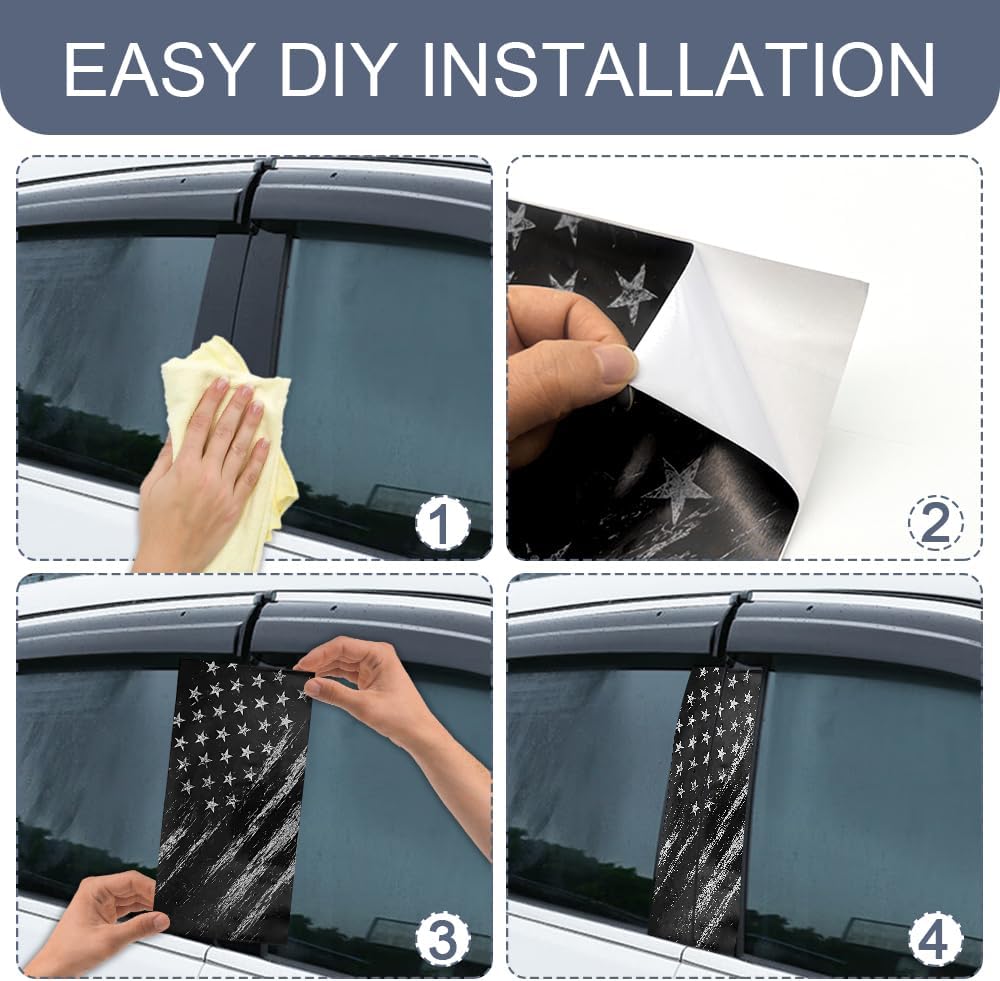 EASY DIY INSTALLATION

1

2

3

4