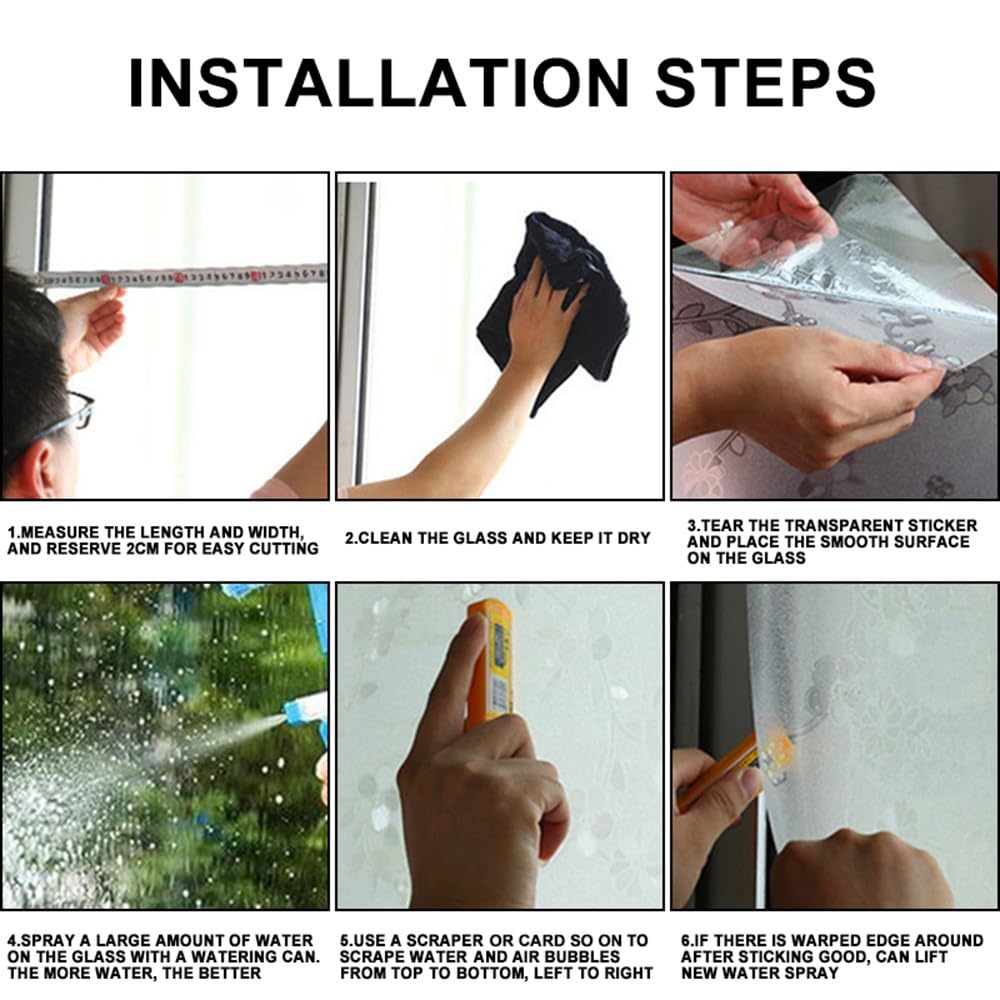 INSTALLATION STEPS

1.MEASURE THE LENGTH AND WIDTH, AND RESERVE 2CM FOR EASY CUTTING

2.CLEAN THE GLASS AND KEEP IT DRY

3.TEAR THE TRANSPARENT STICKER AND PLACE THE SMOOTH SURFACE ON THE GLASS

4.SPRAY A LARGE AMOUNT OF WATER ON THE GLASS WITH A WATERING CAN. THE MORE WATER, THE BETTER

5.USE A SCRAPER OR CARD SO ON TO SCRAPE WATER AND AIR BUBBLES FROM TOP TO BOTTOM, LEFT TO RIGHT

6.IF THERE IS WARPED EDGE AROUND AFTER STICKING GOOD, CAN LIFT NEW WATER SPRAY