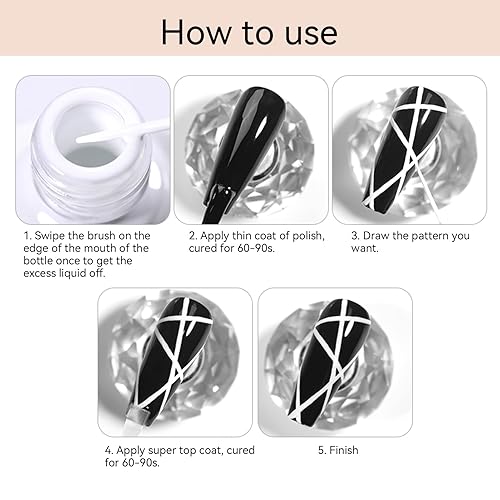 How to use

1. Swipe the brush on the edge of the mouth of the bottle once to get the excess liquid off.

2. Apply thin coat of polish, cured for 60-90s.

3. Draw the pattern you want.

4. Apply super top coat, cured for 60-90s.

5. Finish