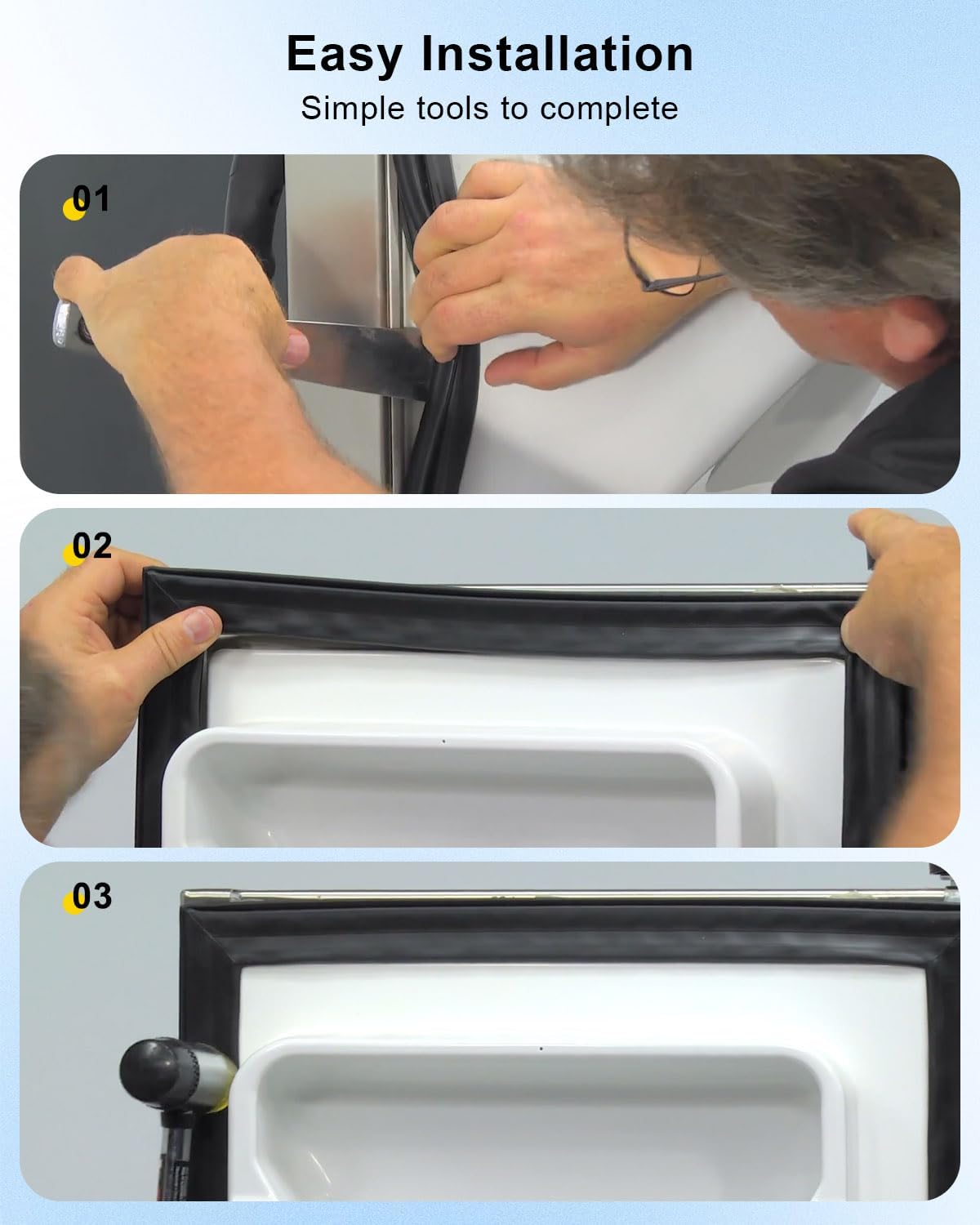 Easy Installation

Simple tools to complete

01

02

03