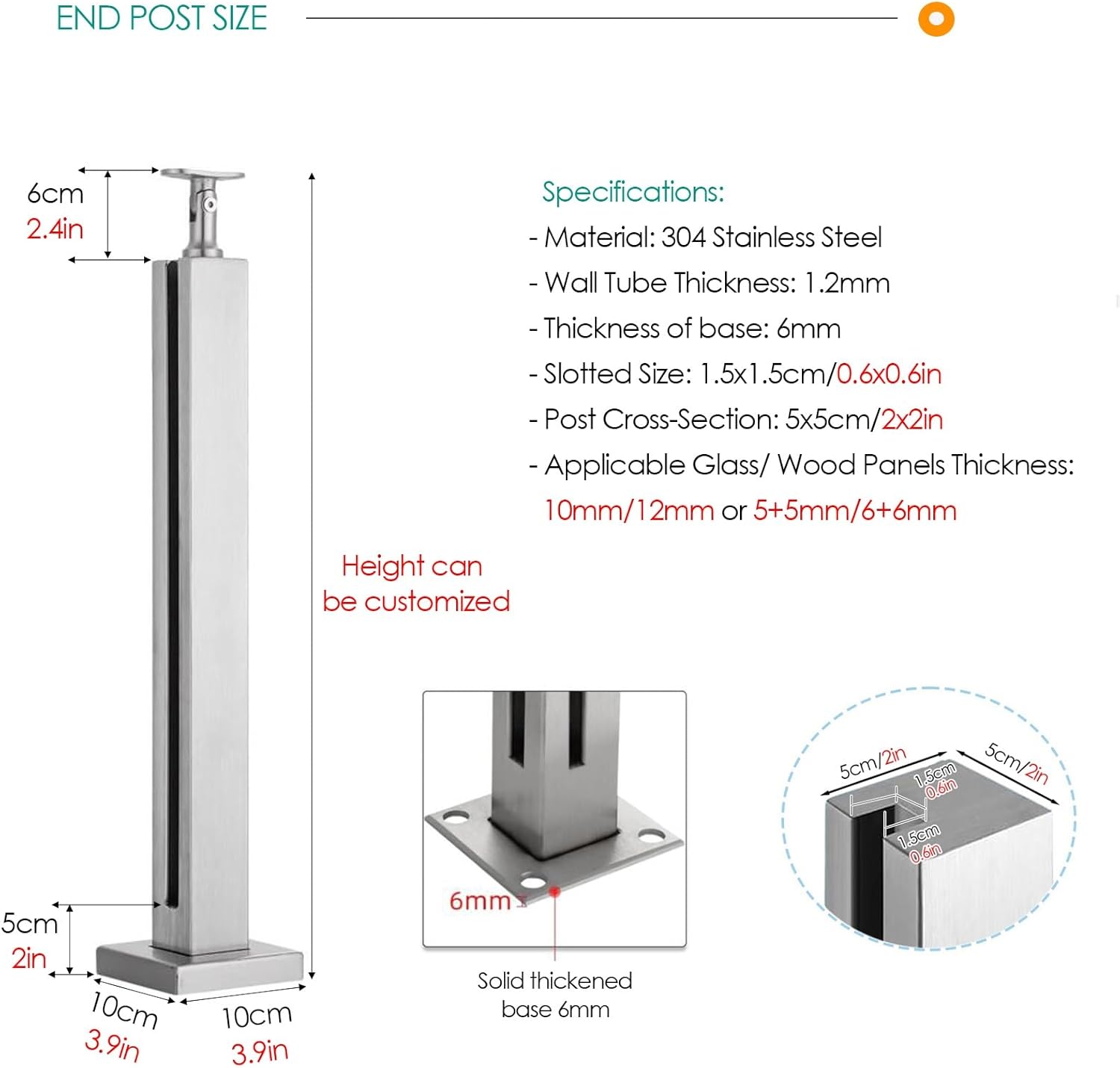 END POST SIZE

6cm
2.4in

Specifications:
- Material: 304 Stainless Steel
- Wall Tube Thickness: 1.2mm
- Thickness of base: 6mm
- Slotted Size: 1.5x1.5cm/0.6x0.6in
- Post Cross-Section: 5x5cm/2x2in
- Applicable Glass/ Wood Panels Thickness:
10mm/12mm or 5+5mm/6+6mm

Height can be customized

5cm
2in

10cm
3.9in

10cm
3.9in

6mm

Solid thickened base 6mm

5cm/2in
5cm/2in
1.5cm
0.6in
1.5cm
0.6in