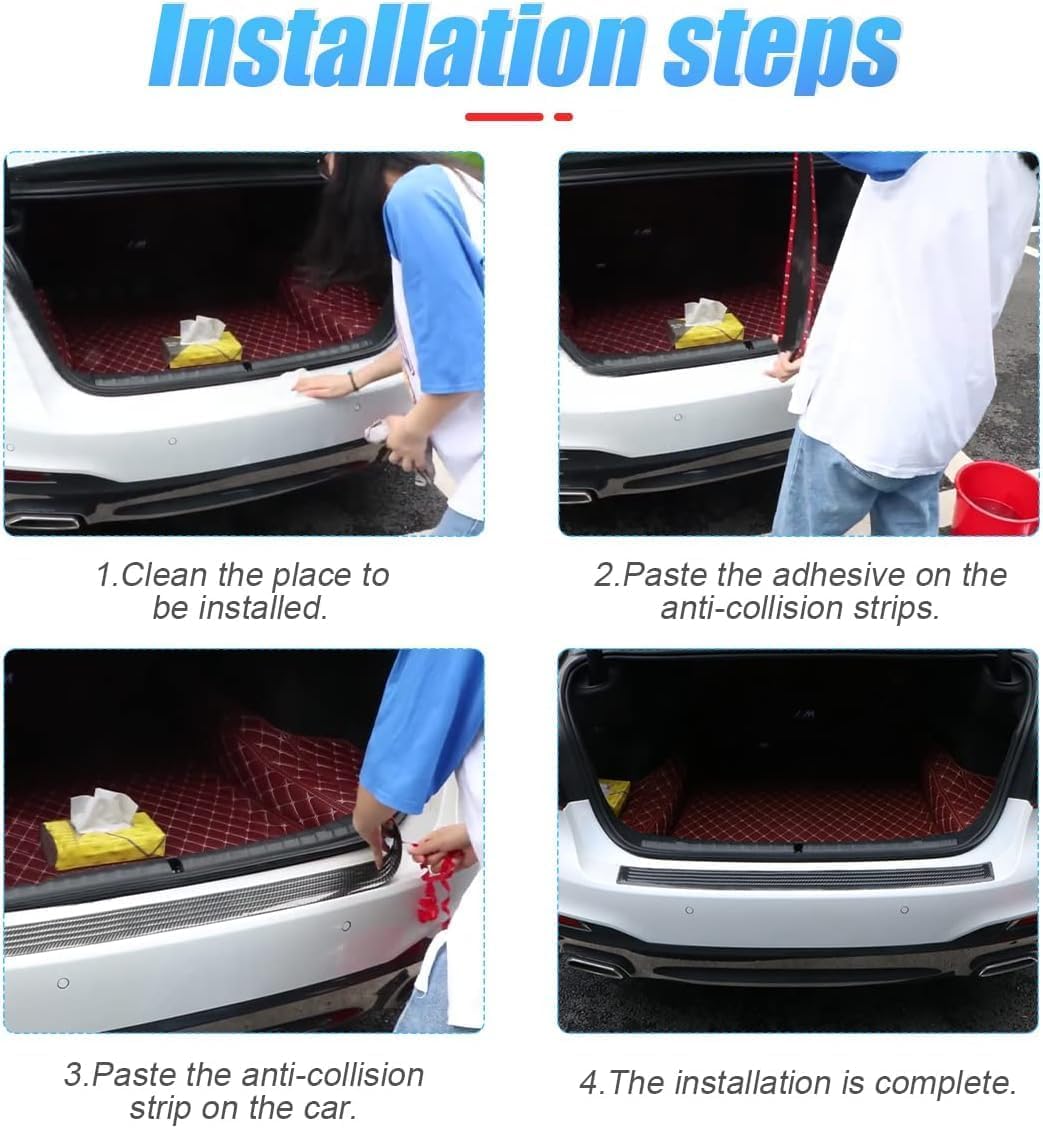 Installation steps

1.Clean the place to be installed.

2.Paste the adhesive on the anti-collision strips.

3.Paste the anti-collision strip on the car.

4.The installation is complete.