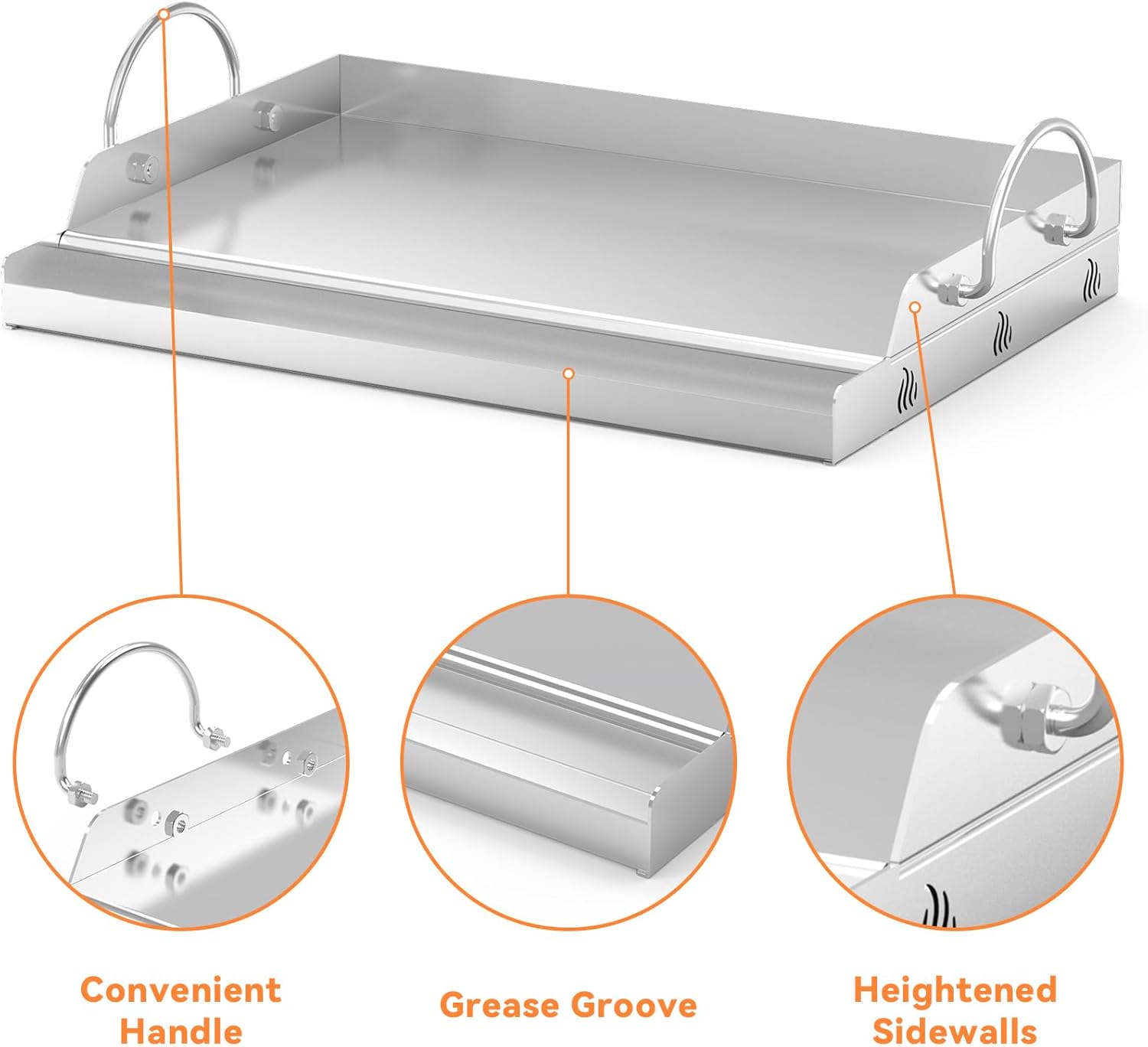 Convenient Handle

Grease Groove

Heightened Sidewalls