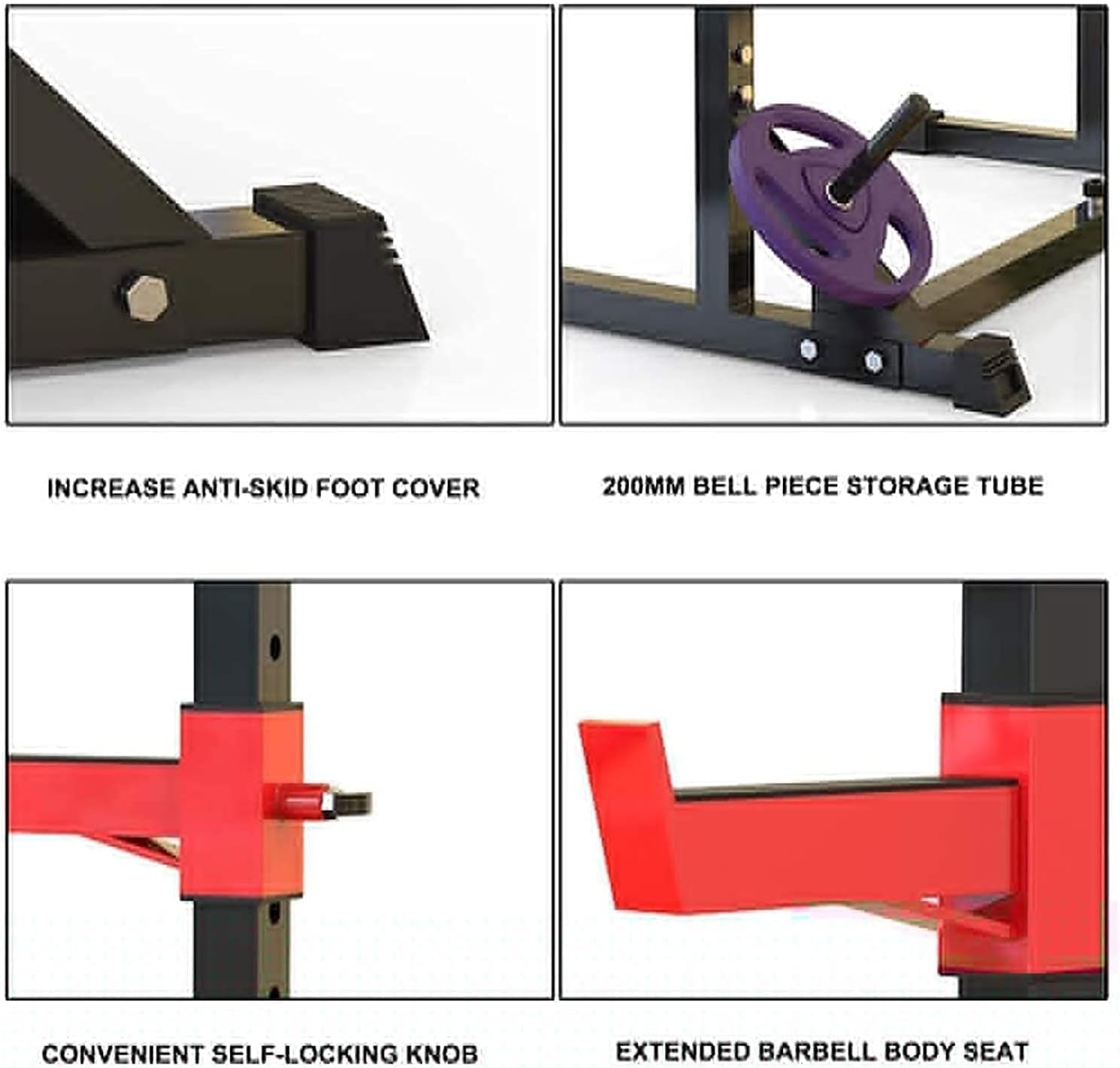 INCREASE ANTI-SKID FOOT COVER

200MM BELL PIECE STORAGE TUBE

CONVENIENT SELF-LOCKING KNOB

EXTENDED BARBELL BODY SEAT