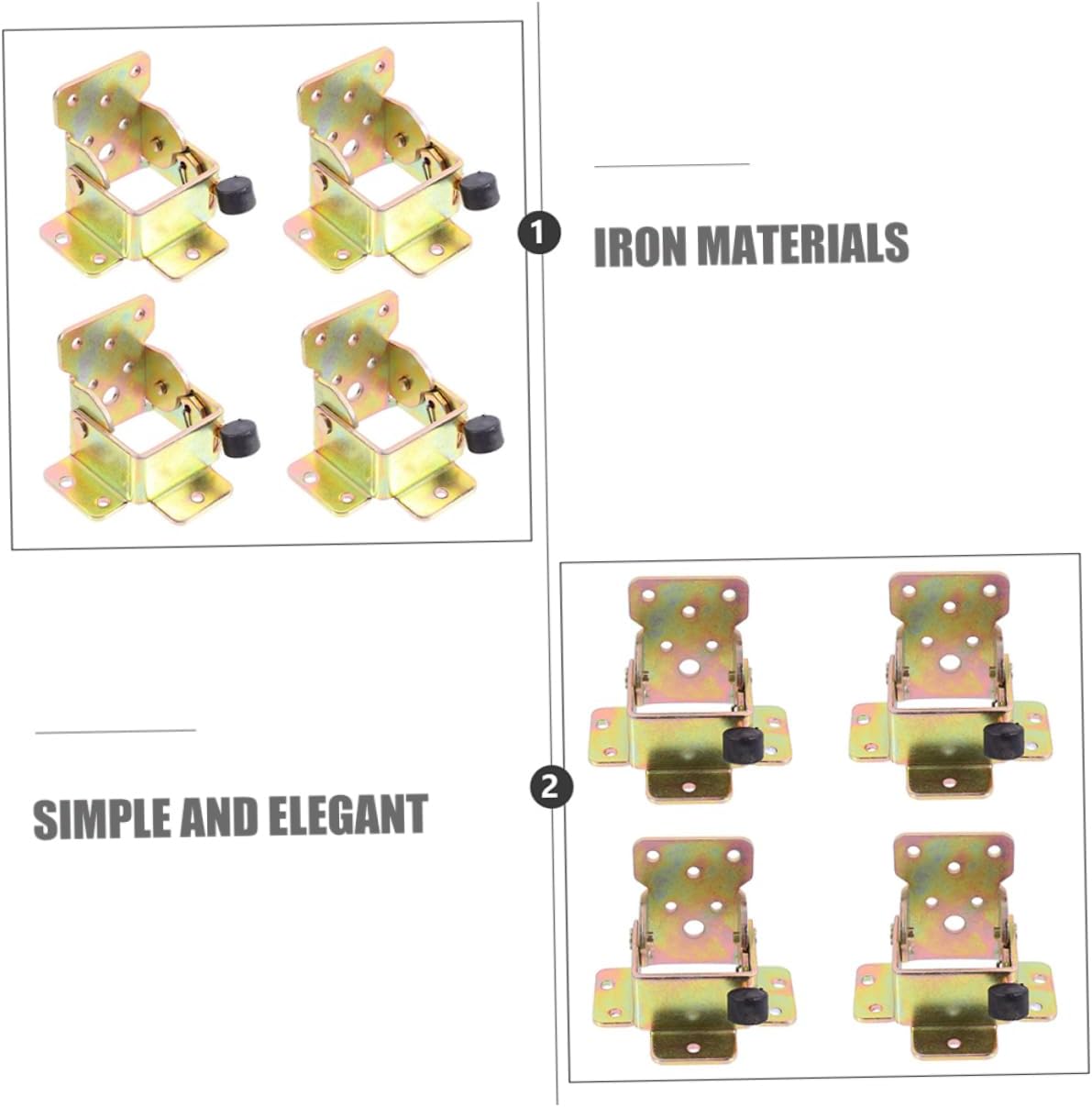 1

IRON MATERIALS

SIMPLE AND ELEGANT

2