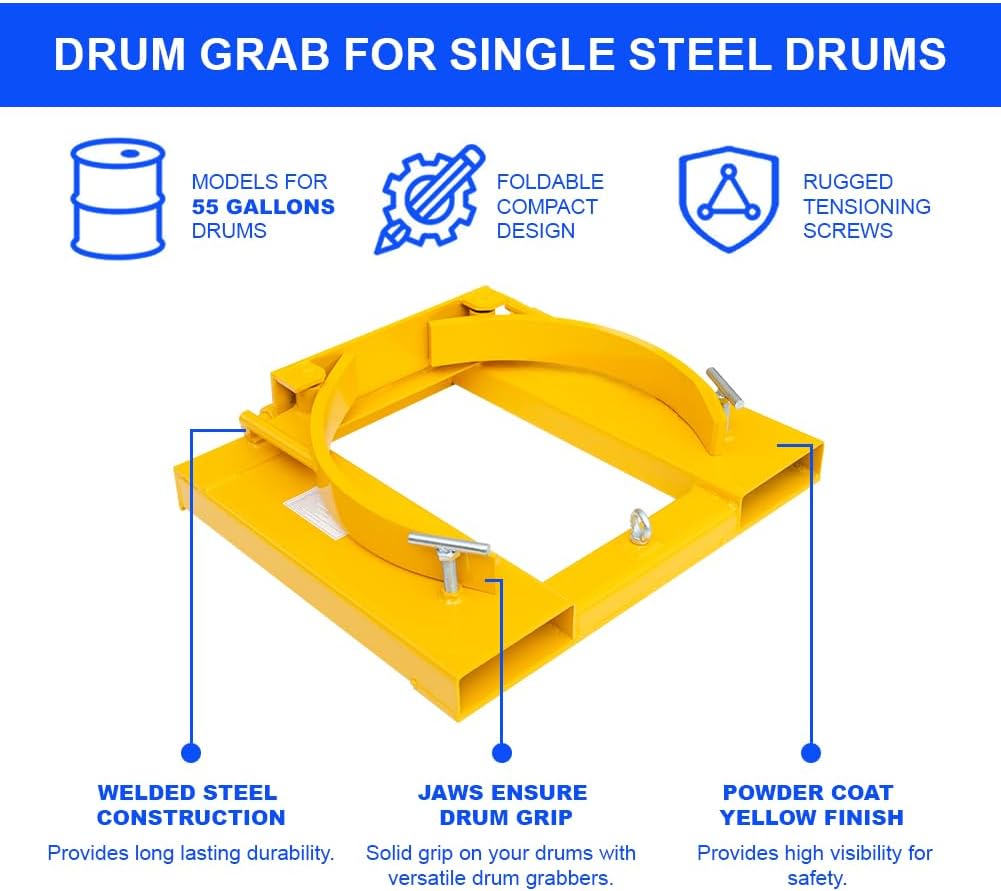 DRUM GRAB FOR SINGLE STEEL DRUMS

MODELS FOR
55 GALLONS
DRUMS

FOLDABLE
COMPACT
DESIGN

RUGGED
TENSIONING
SCREWS

WELDED STEEL CONSTRUCTION
Provides long lasting durability.

JAWS ENSURE DRUM GRIP
Solid grip on your drums with versatile drum grabbers.

POWDER COAT YELLOW FINISH
Provides high visibility for safety.