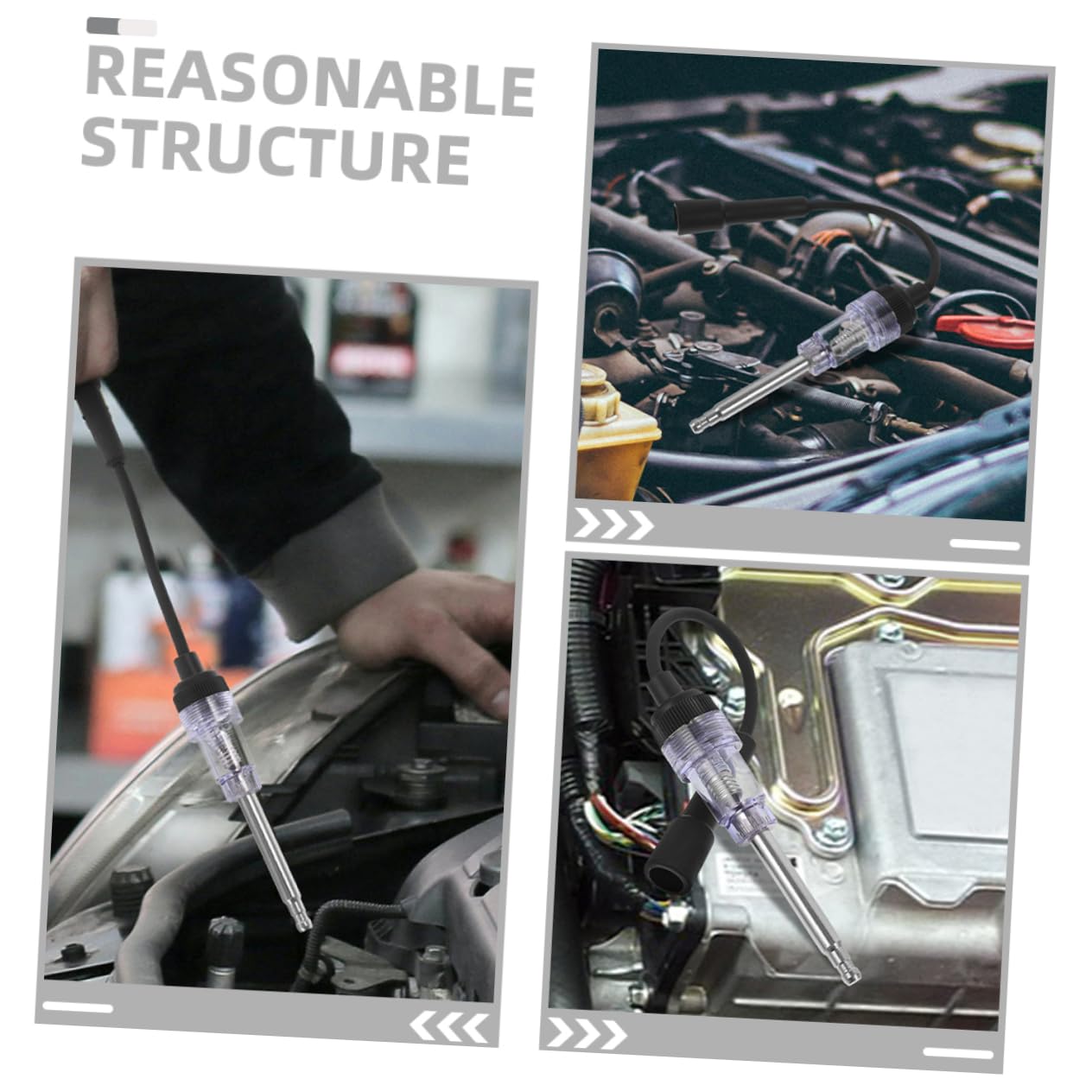 REASONABLE STRUCTURE