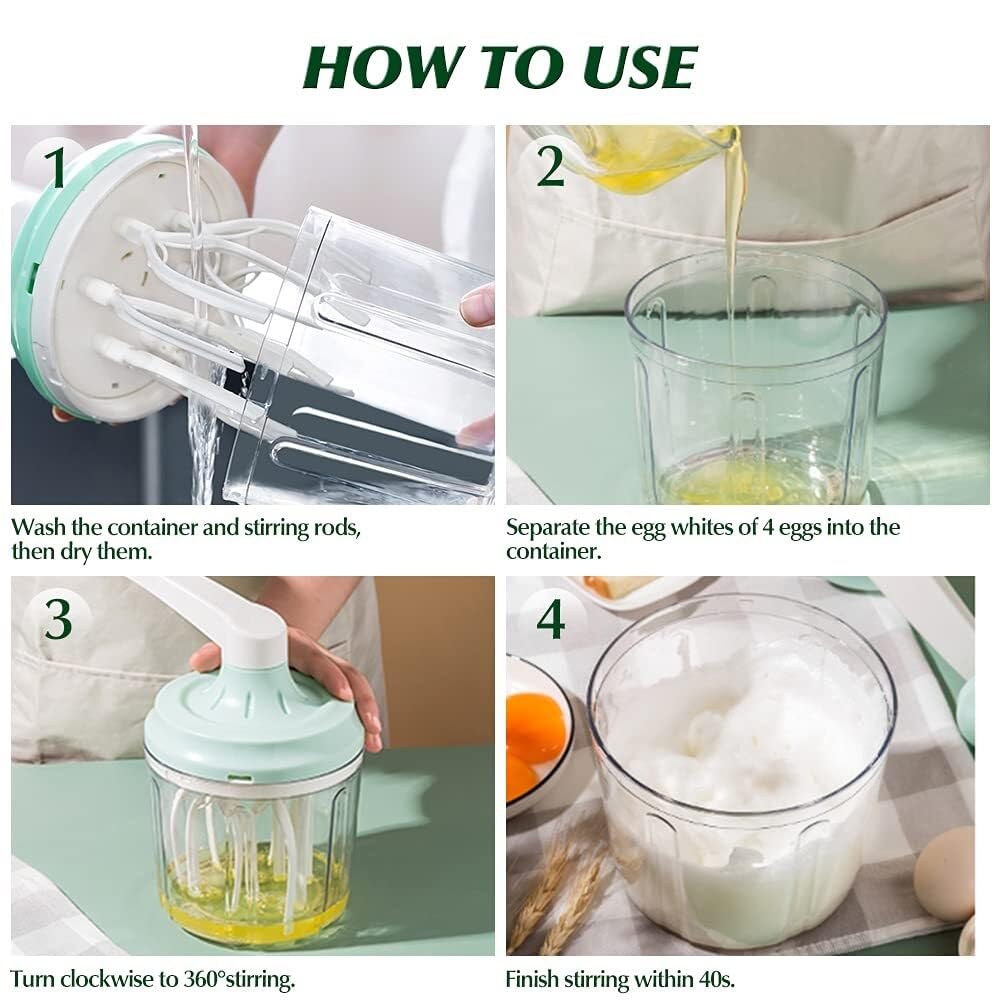 HOW TO USE

1

Wash the container and stirring rods, then dry them.

2

Separate the egg whites of 4 eggs into the container.

3

Turn clockwise to 360°stirring.

4

Finish stirring within 40s.