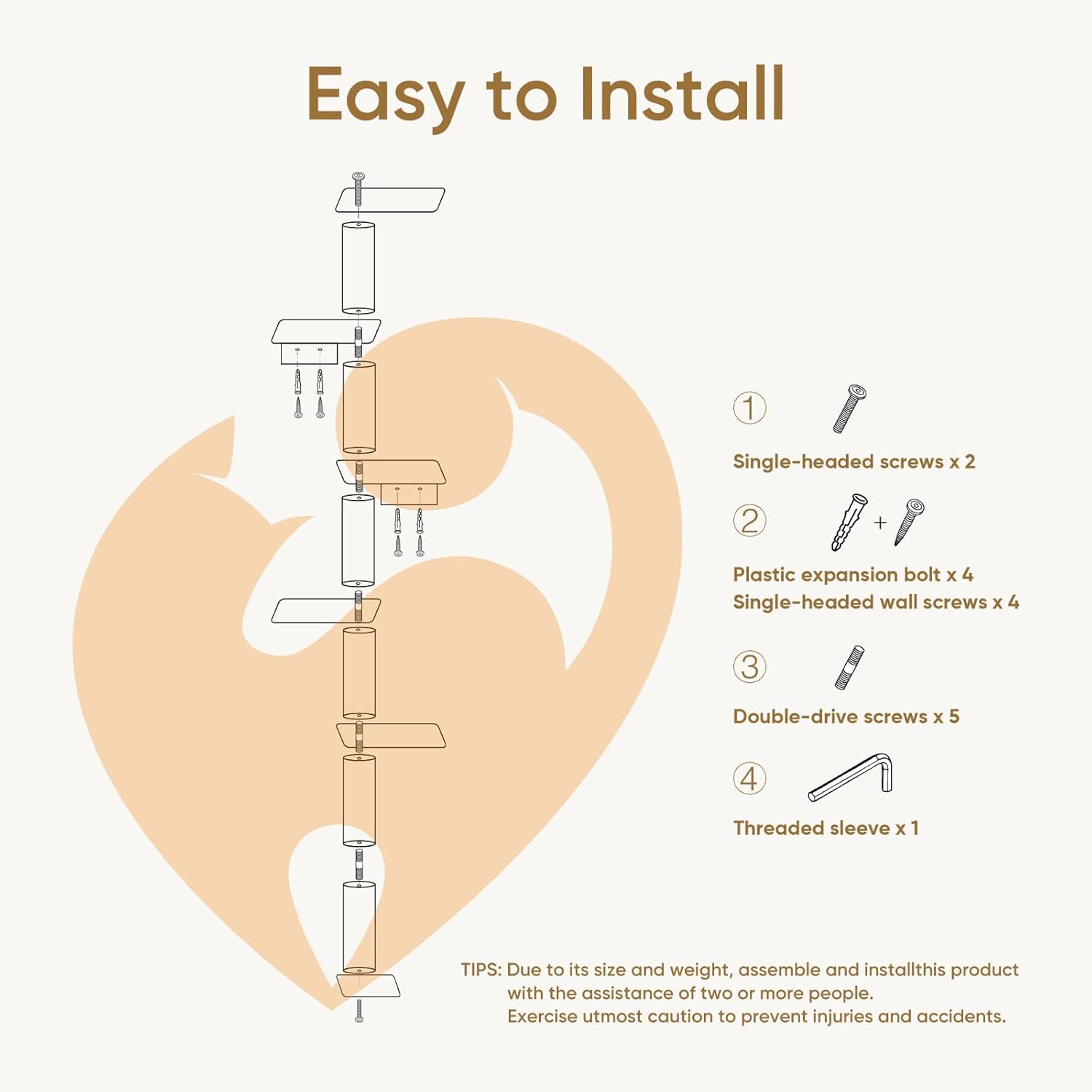 Easy to Install

①

Single-headed screws x 2

② +

Plastic expansion bolt x 4
Single-headed wall screws x 4

③

Double-drive screws x 5

④

Threaded sleeve x 1

TIPS: Due to its size and weight, assemble and installthis product with the assistance of two or more people.
Exercise utmost caution to prevent injuries and accidents.