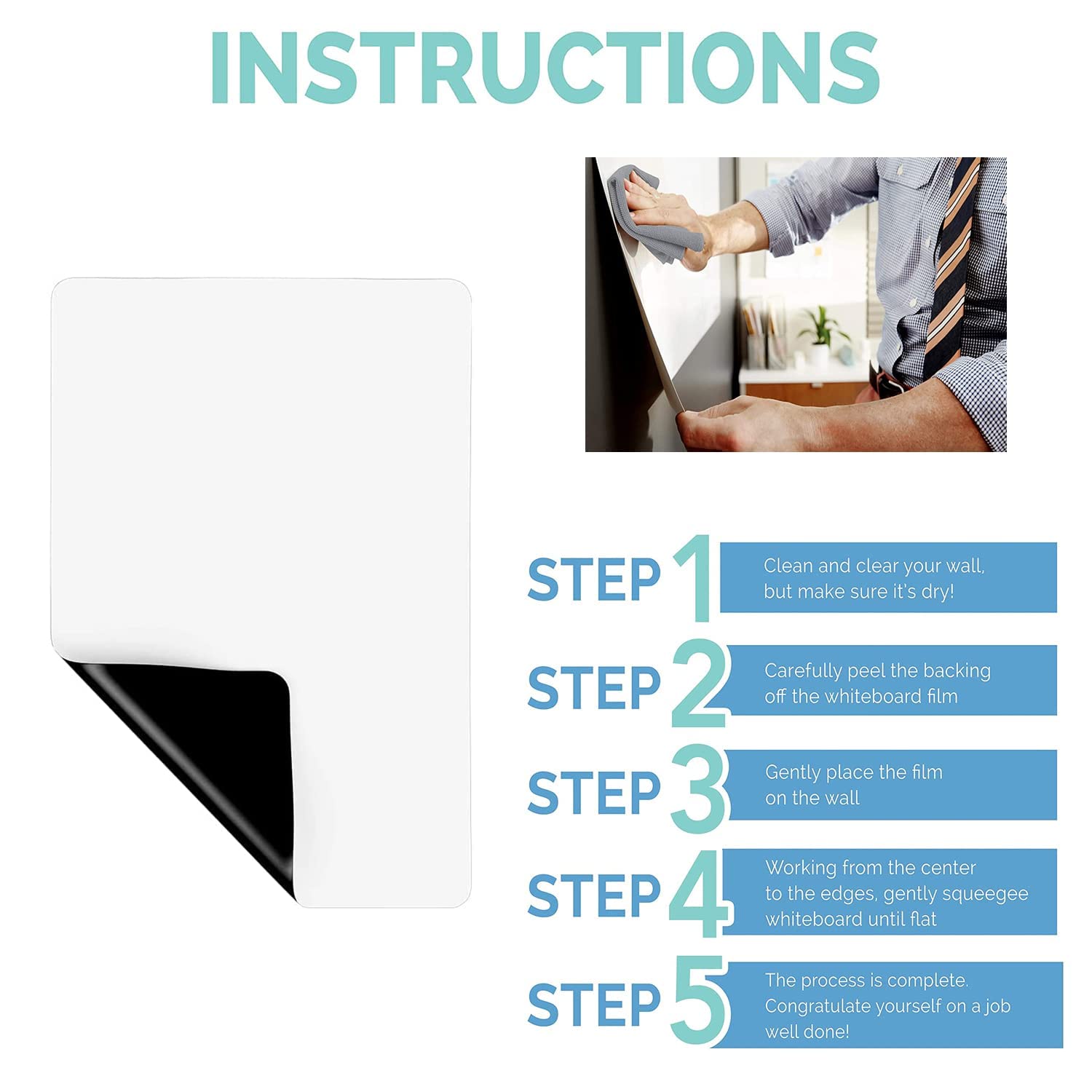 INSTRUCTIONS

STEP 1 Clean and clear your wall, but make sure it's dry!

STEP 2 Carefully peel the backing off the whiteboard film

STEP 3 Gently place the film on the wall

STEP 4 Working from the center to the edges, gently squeegee whiteboard until flat

STEP 5 The process is complete. Congratulate yourself on a job well done!