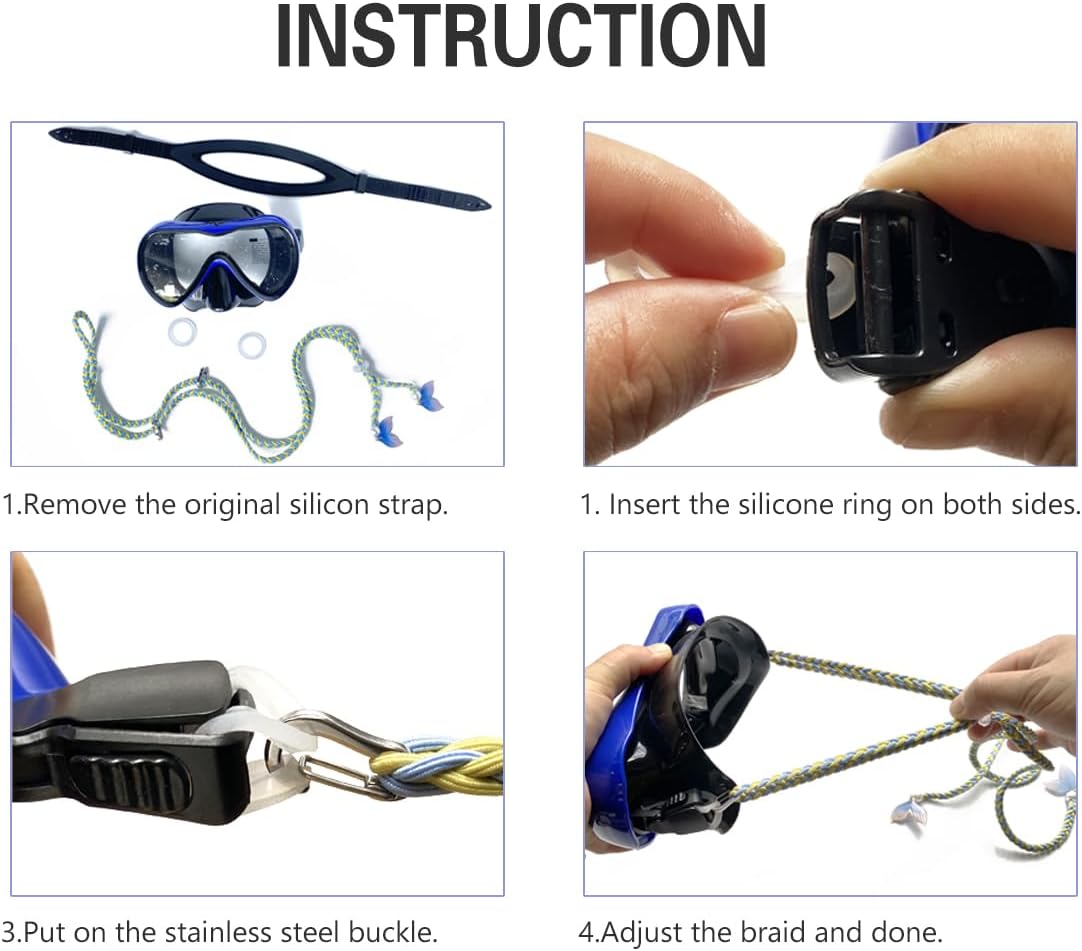 INSTRUCTION

1.Remove the original silicon strap.

1. Insert the silicone ring on both sides.

3.Put on the stainless steel buckle.

4.Adjust the braid and done.