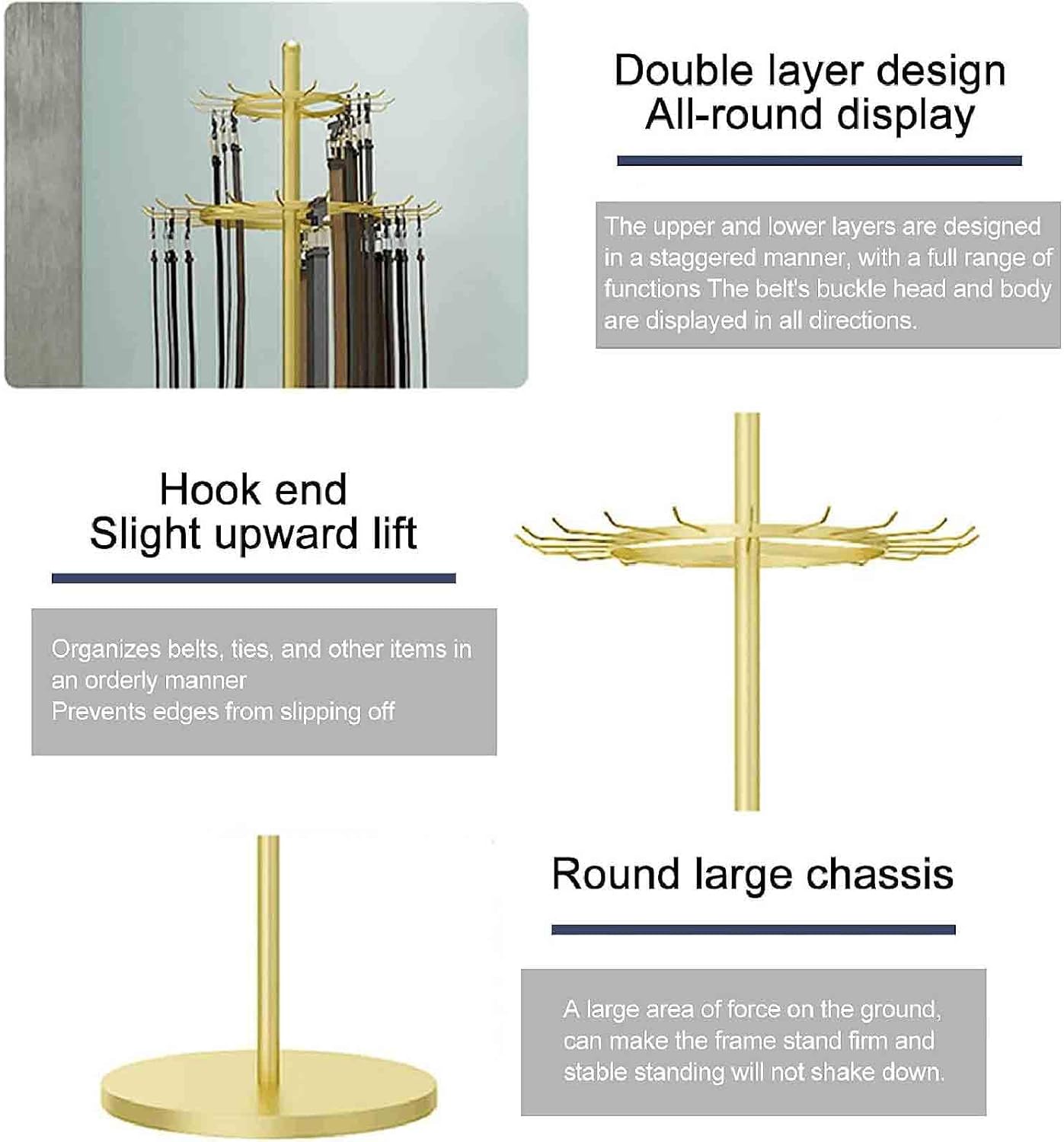 Double layer design
All-round display

The upper and lower layers are designed in a staggered manner, with a full range of functions The belt's buckle head and body are displayed in all directions.

Hook end
Slight upward lift

Organizes belts, ties, and other items in an orderly manner
Prevents edges from slipping off

Round large chassis

A large area of force on the ground, can make the frame stand firm and stable standing will not shake down.