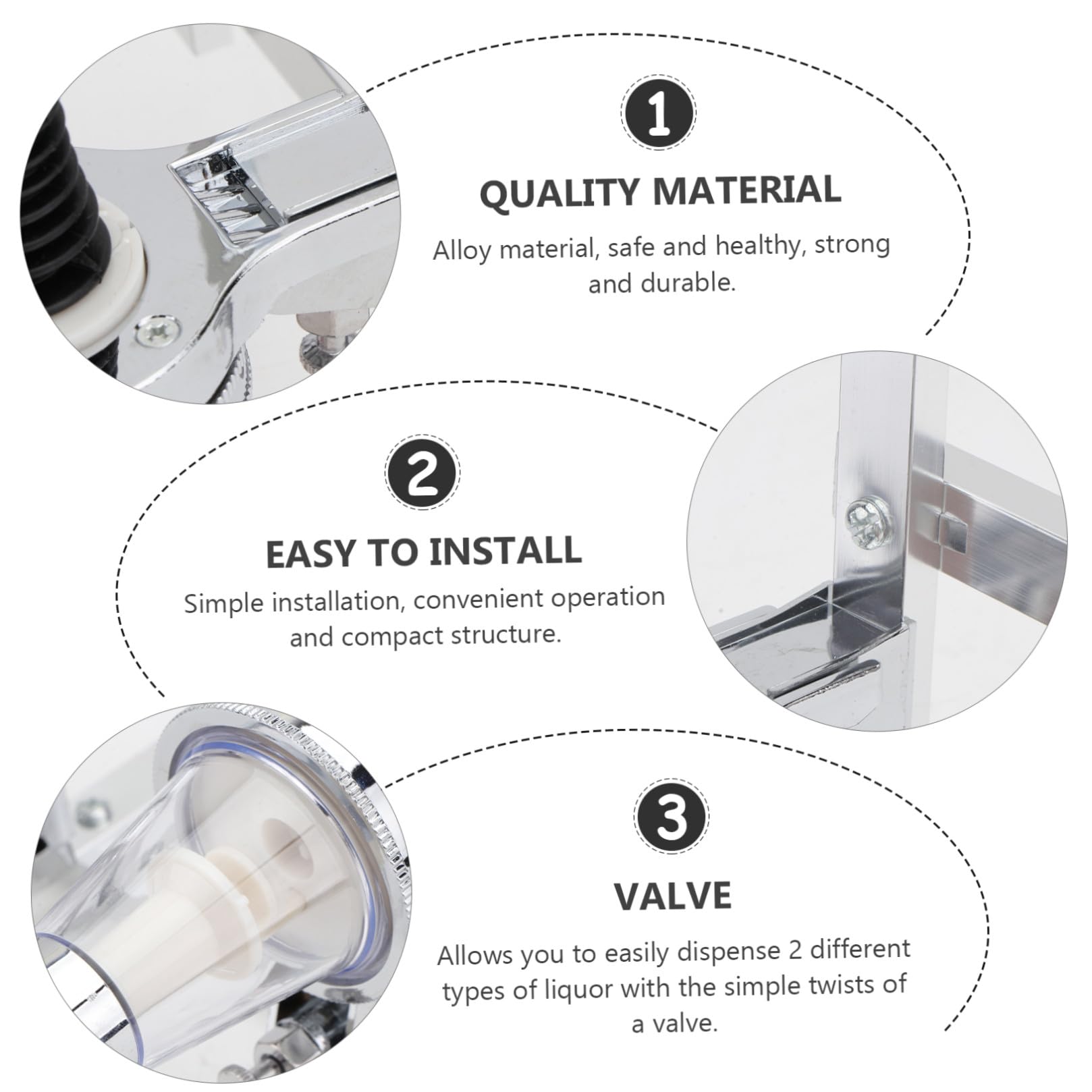 1

QUALITY MATERIAL

Alloy material, safe and healthy, strong and durable.

2

EASY TO INSTALL

Simple installation, convenient operation and compact structure.

3

VALVE

Allows you to easily dispense 2 different types of liquor with the simple twists of a valve.