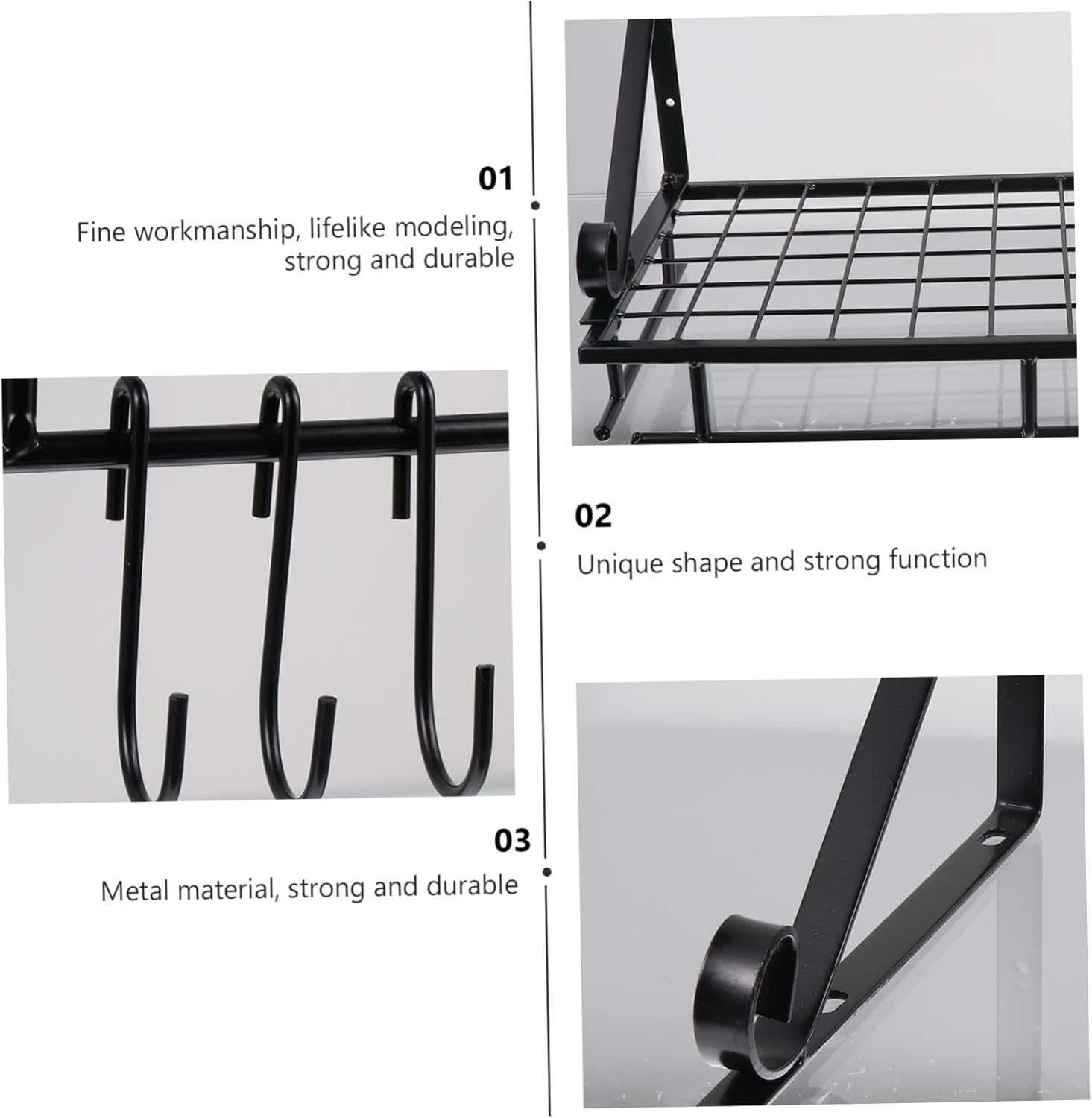 01

Fine workmanship, lifelike modeling, strong and durable

02

Unique shape and strong function

03

Metal material, strong and durable