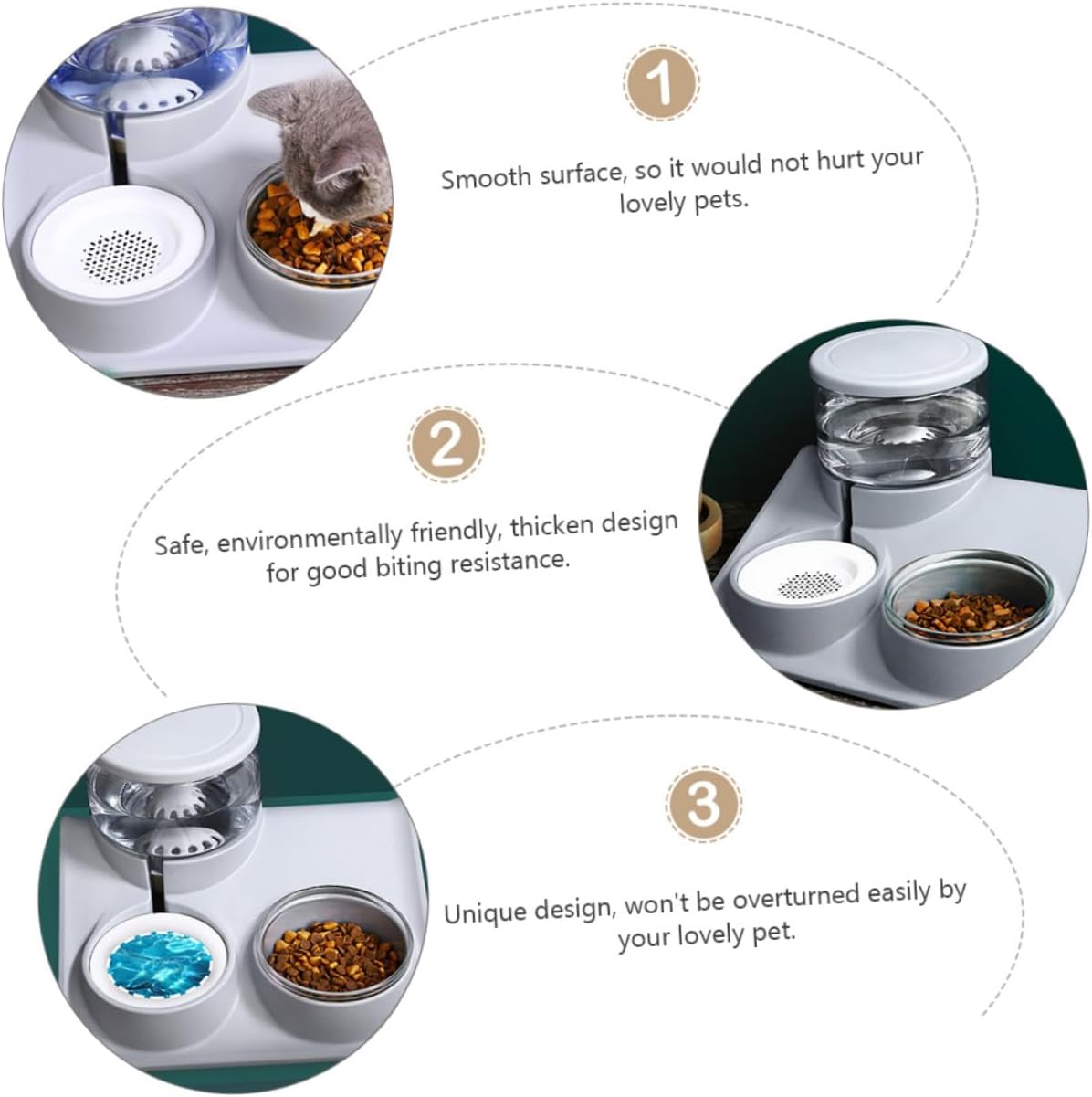 1

Smooth surface, so it would not hurt your lovely pets.

2

Safe, environmentally friendly, thicken design for good biting resistance.

3

Unique design, won't be overturned easily by your lovely pet.