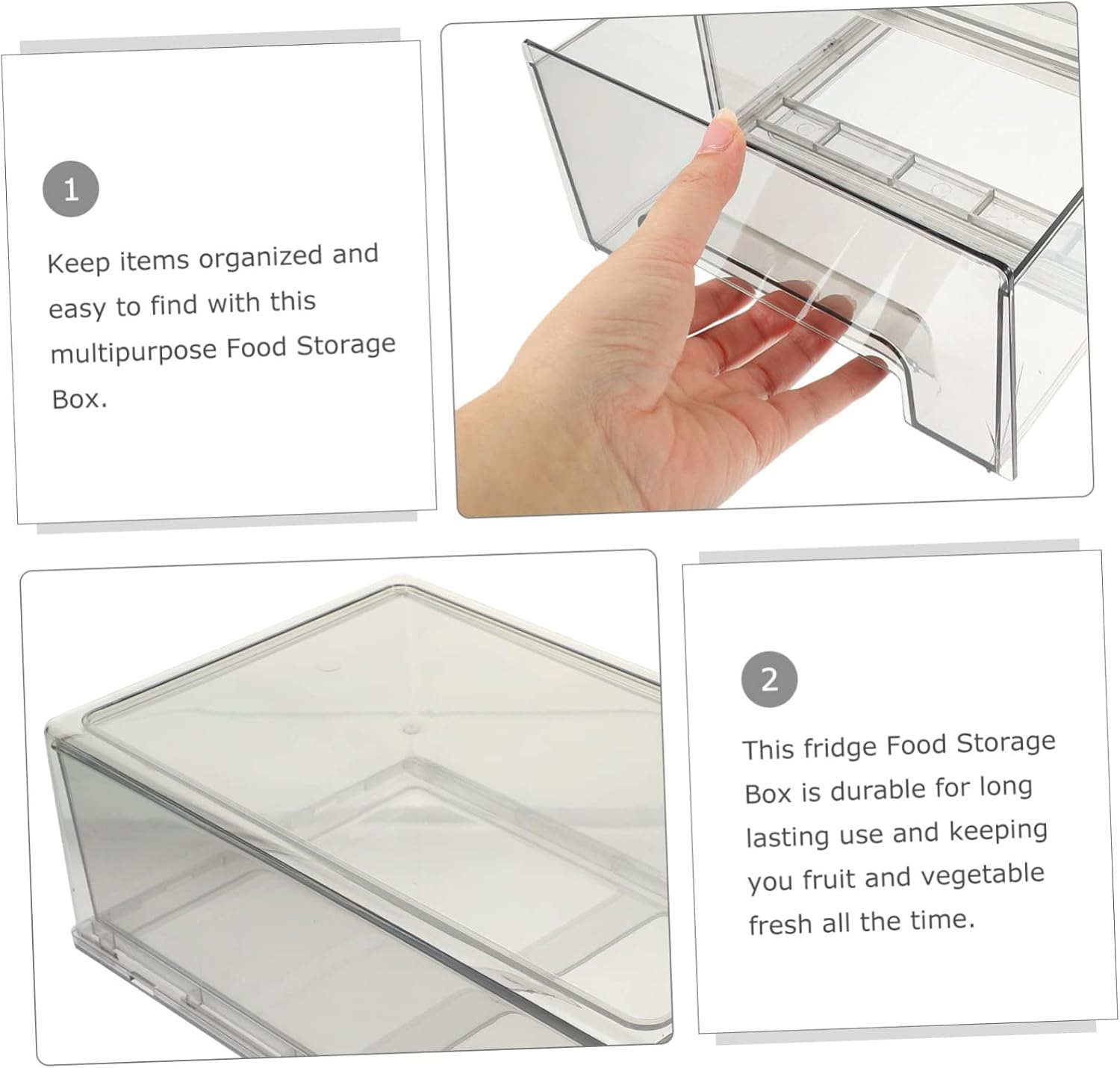 1

Keep items organized and easy to find with this multipurpose Food Storage Box.

2

This fridge Food Storage Box is durable for long lasting use and keeping you fruit and vegetable fresh all the time.