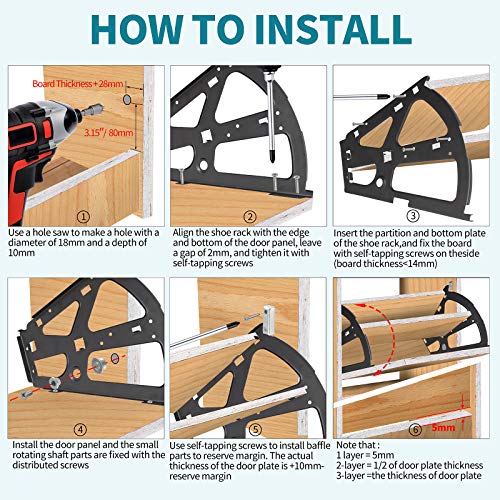 HOW TO INSTALL

Board Thickness + 28mm

3.15"/ 80mm

①

Use a hole saw to make a hole with a diameter of 18mm and a depth of 10mm

②

Align the shoe rack with the edge and bottom of the door panel, leave a gap of 2mm, and tighten it with self-tapping screws

③

Insert the partition and bottom plate of the shoe rack,and fix the board with self-tapping screws on theside (board thickness<14mm)

④

Install the door panel and the small rotating shaft parts are fixed with the distributed screws

⑤

Use self-tapping screws to install baffle parts to reserve margin. The actual thickness of the door plate is +10mm-reserve margin

⑥

5mm

Note that :
1 layer = 5mm
2-layer = 1/2 of door plate thickness
3-layer =the thickness of door plate