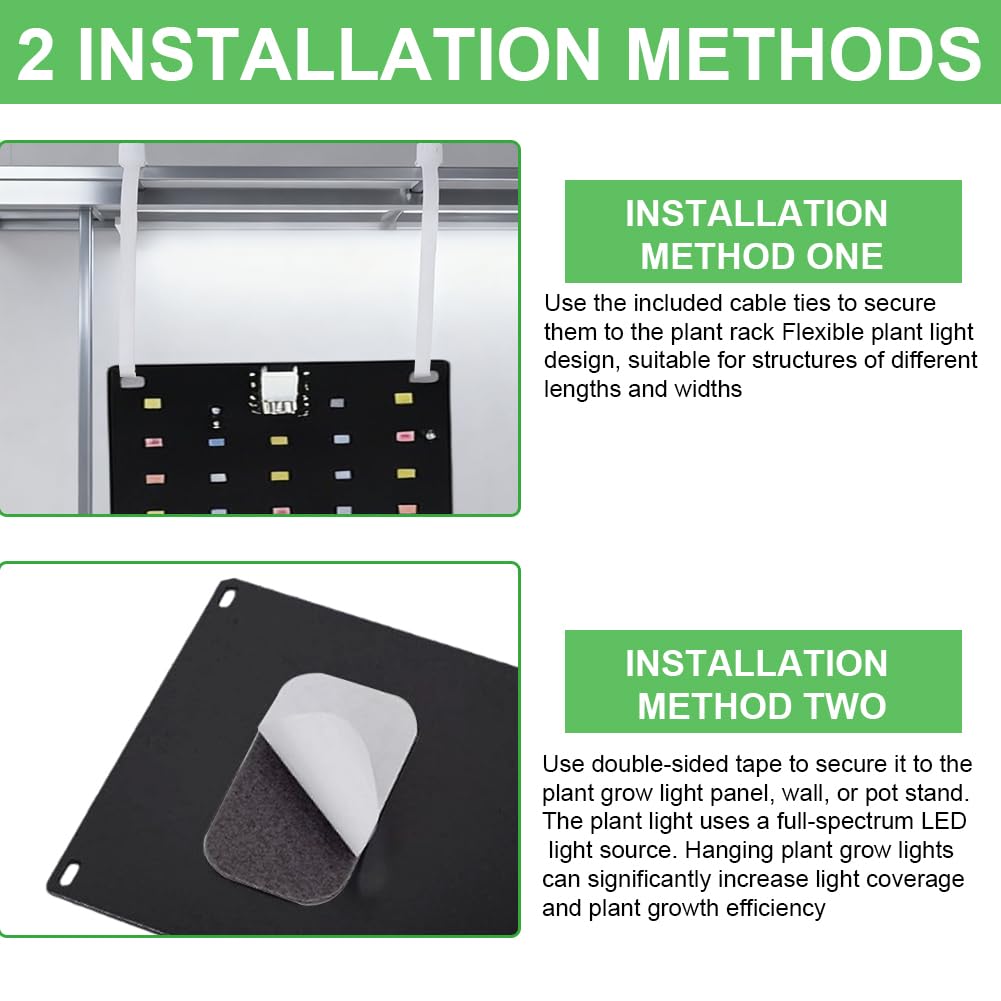 2 INSTALLATION METHODS

INSTALLATION METHOD ONE

Use the included cable ties to secure them to the plant rack Flexible plant light design, suitable for structures of different lengths and widths

INSTALLATION METHOD TWO

Use double-sided tape to secure it to the plant grow light panel, wall, or pot stand. The plant light uses a full-spectrum LED light source. Hanging plant grow lights can significantly increase light coverage and plant growth efficiency