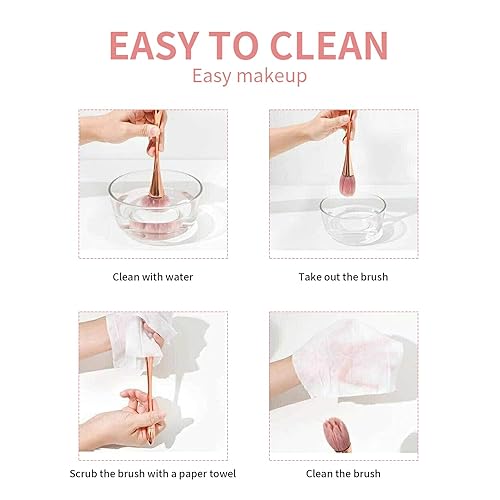 EASY TO CLEAN
Easy makeup

Clean with water

Take out the brush

Scrub the brush with a paper towel

Clean the brush