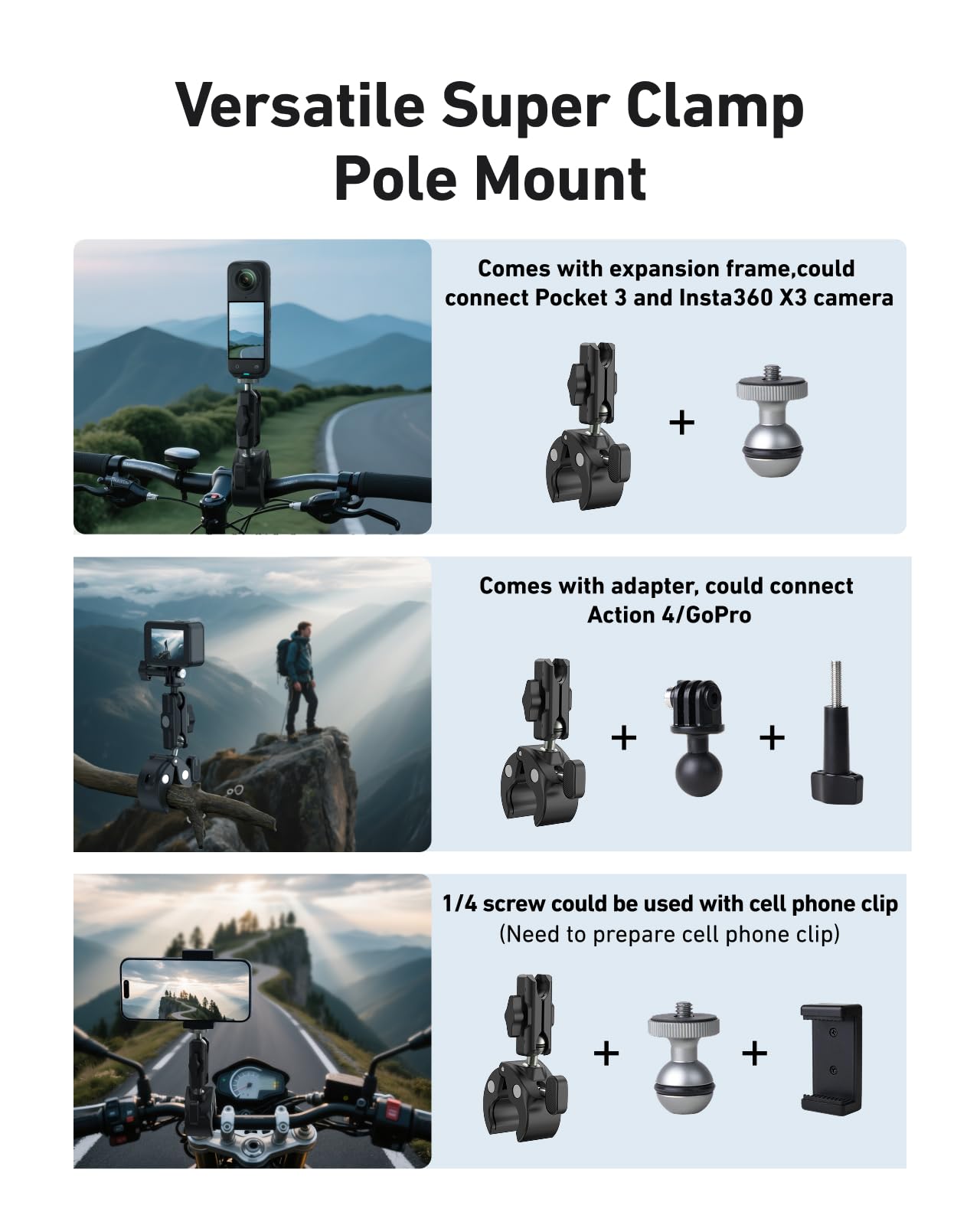 Versatile Super Clamp Pole Mount

Comes with expansion frame,could connect Pocket 3 and Insta360 X3 camera

+

Comes with adapter, could connect Action 4/GoPro

+ +

1/4 screw could be used with cell phone clip
(Need to prepare cell phone clip)

+ +