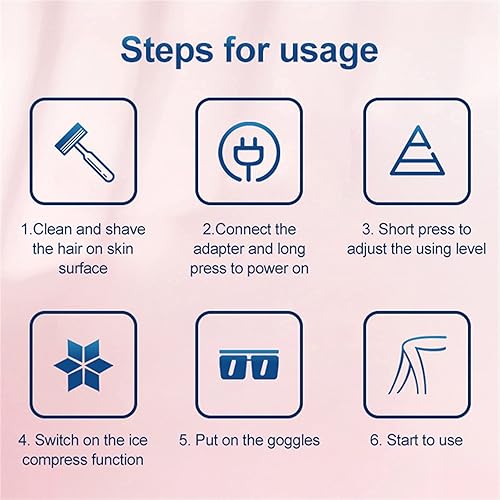 Steps for usage

1.Clean and shave the hair on skin surface

2.Connect the adapter and long press to power on

3. Short press to adjust the using level

4. Switch on the ice compress function

5. Put on the goggles

6. Start to use