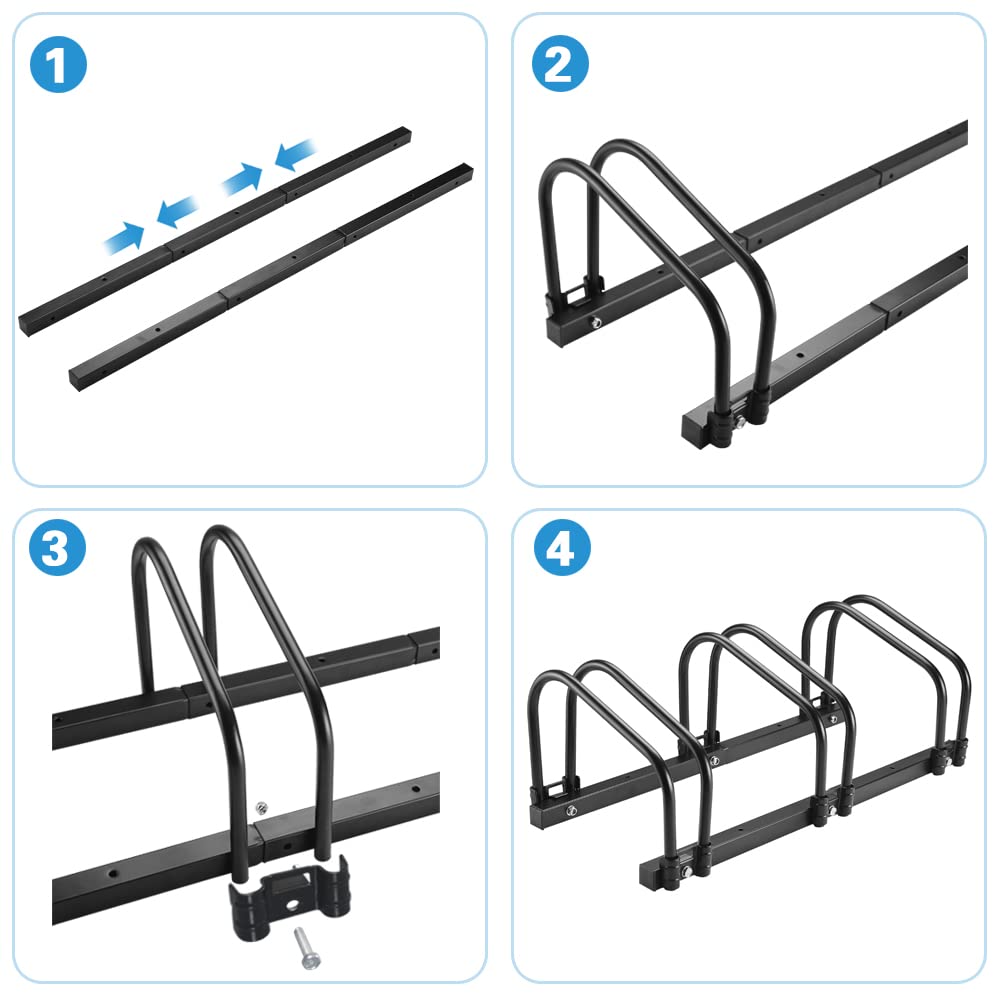 1

2

3

4