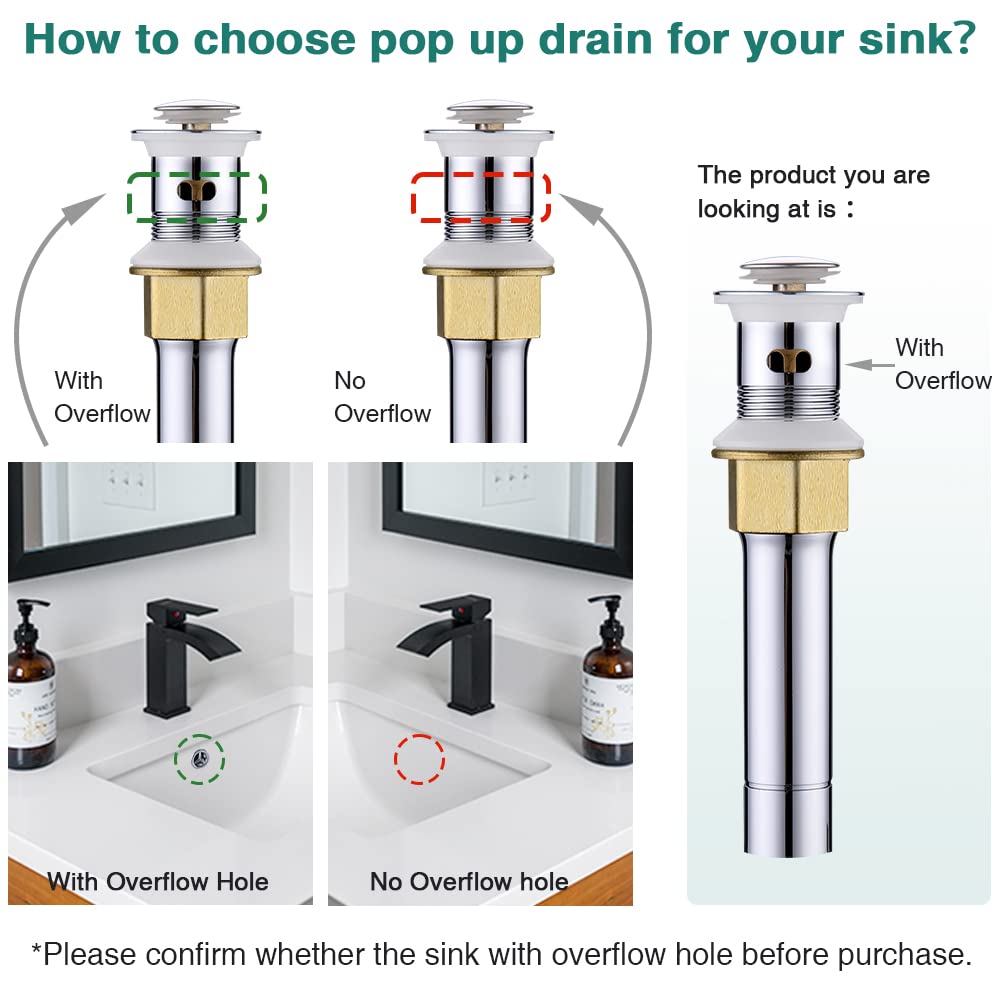 How to choose pop up drain for your sink?

With Overflow

No Overflow

The product you are looking at is：

With Overflow

With Overflow Hole

No Overflow hole

*Please confirm whether the sink with overflow hole before purchase.