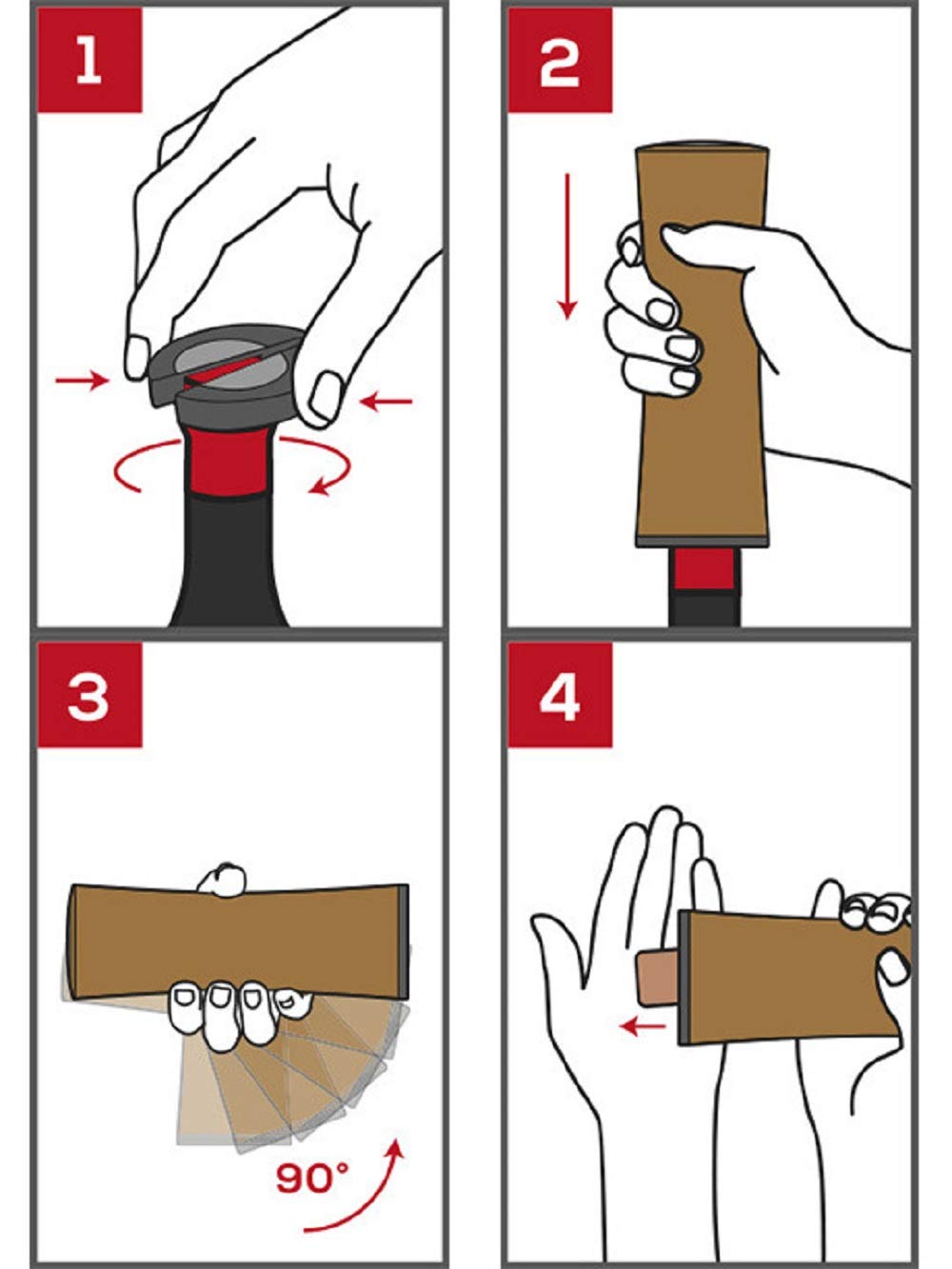 1

2

3

90°

4