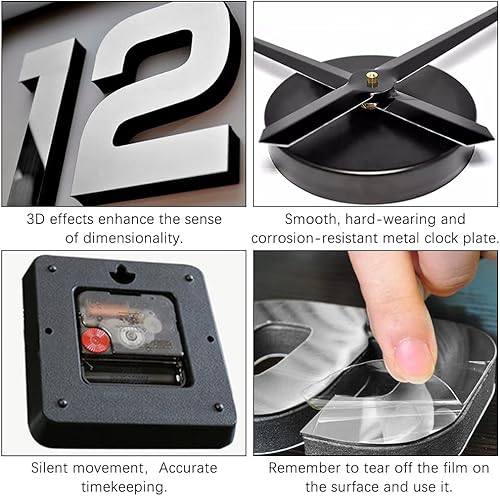 12

3D effects enhance the sense of dimensionality.

Smooth, hard-wearing and corrosion-resistant metal clock plate.

Silent movement, Accurate timekeeping.

Remember to tear off the film on the surface and use it.