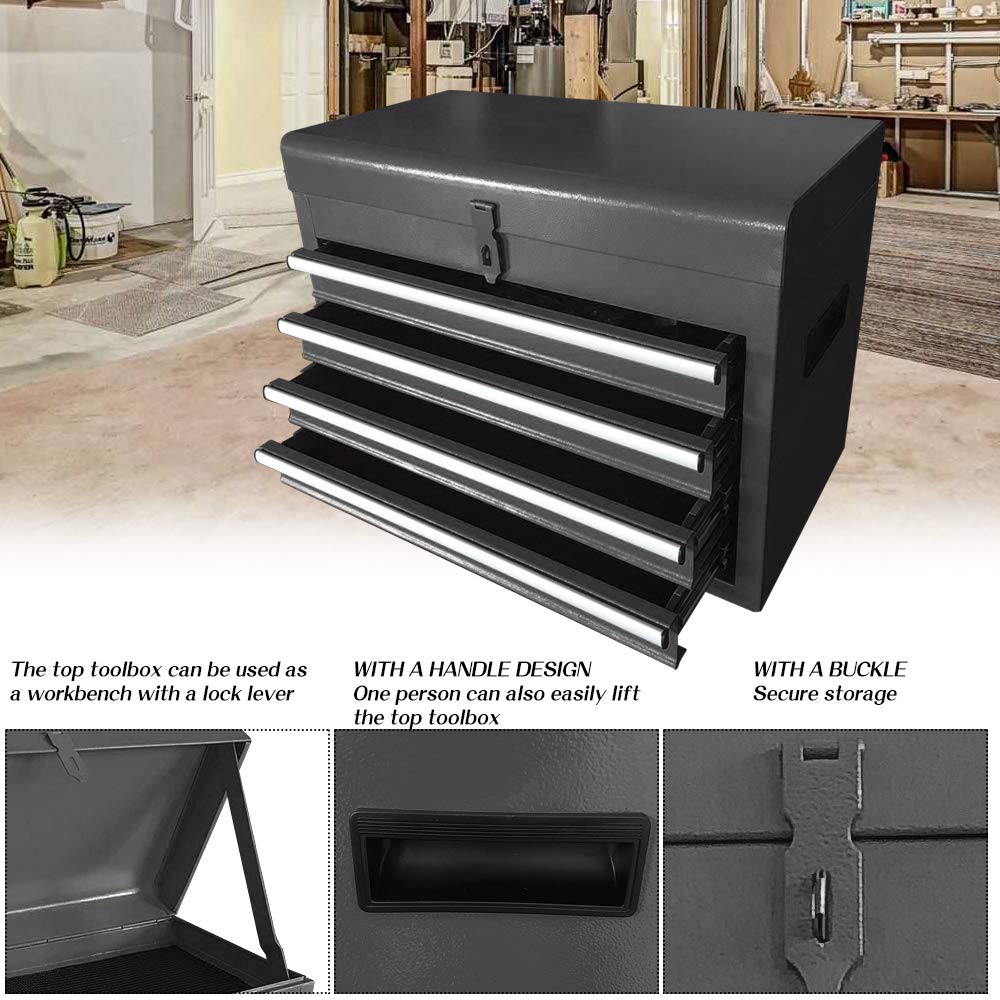 The top toolbox can be used as a workbench with a lock lever

WITH A HANDLE DESIGN
One person can also easily lift the top toolbox

WITH A BUCKLE
Secure storage