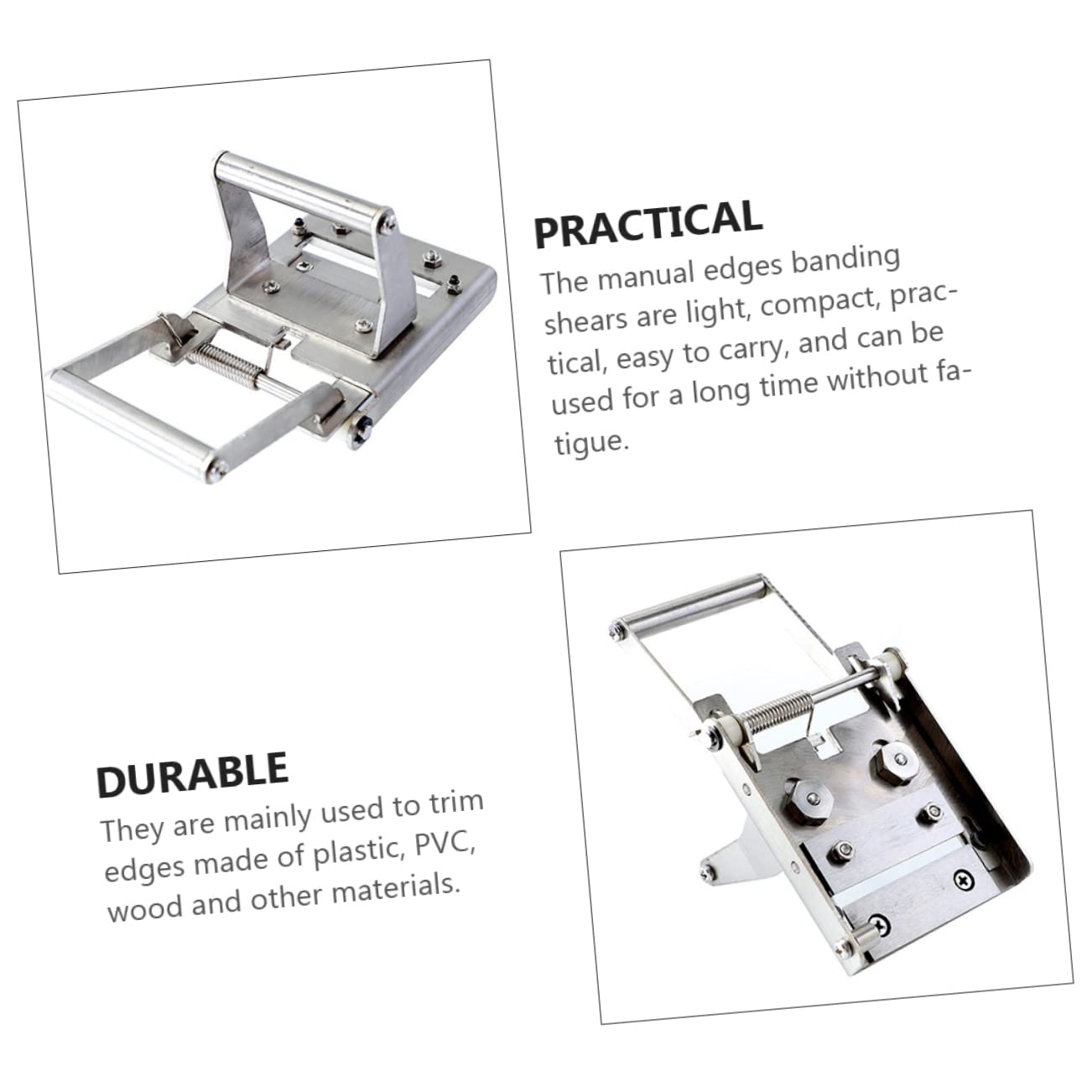 PRACTICAL

The manual edges banding shears are light, compact, practical, easy to carry, and can be used for a long time without fatigue.

DURABLE

They are mainly used to trim edges made of plastic, PVC, wood and other materials.