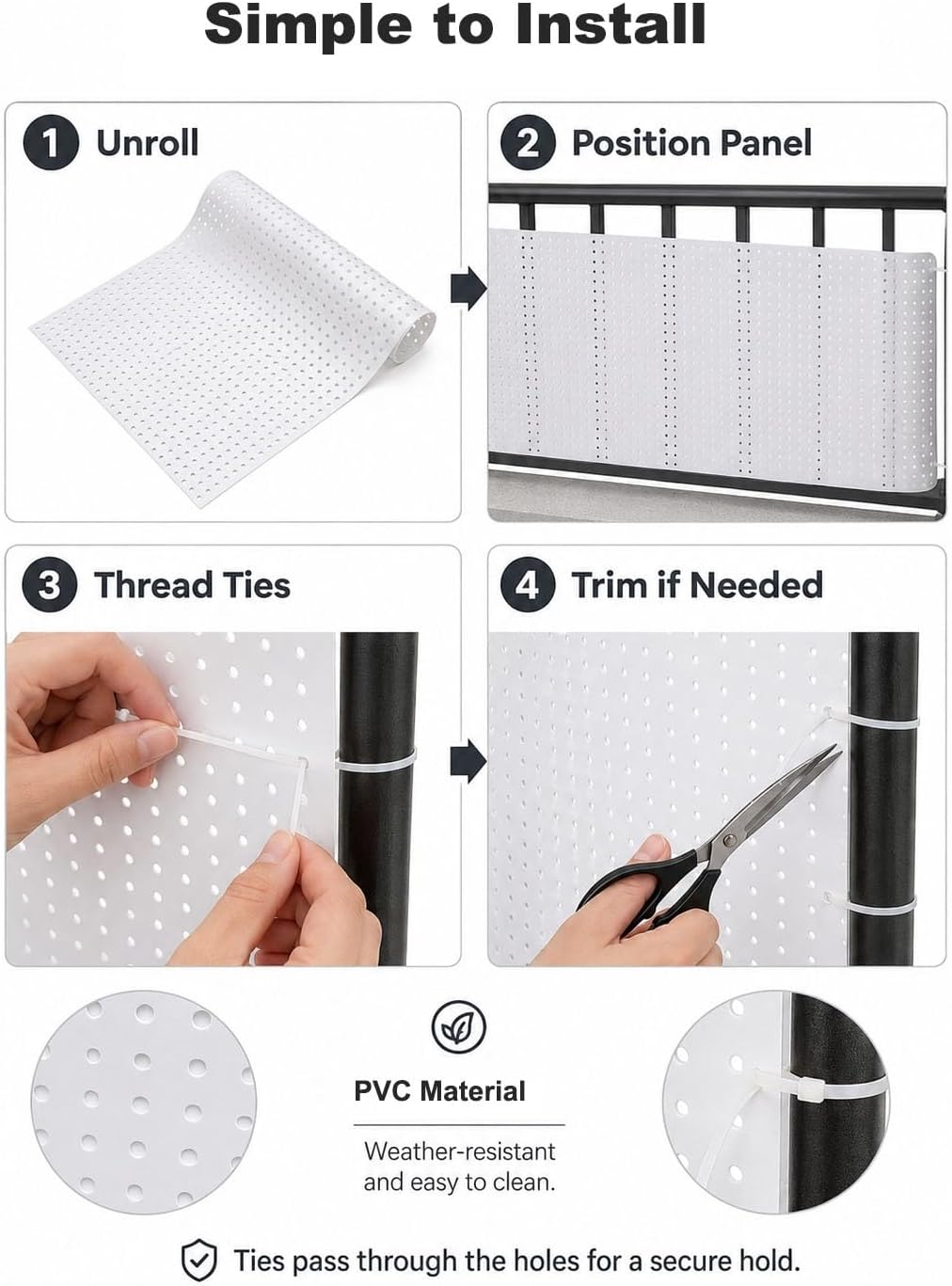 Simple to Install

1 Unroll

2 Position Panel

3 Thread Ties

4 Trim if Needed

PVC Material

Weather-resistant and easy to clean.

Ties pass through the holes for a secure hold.