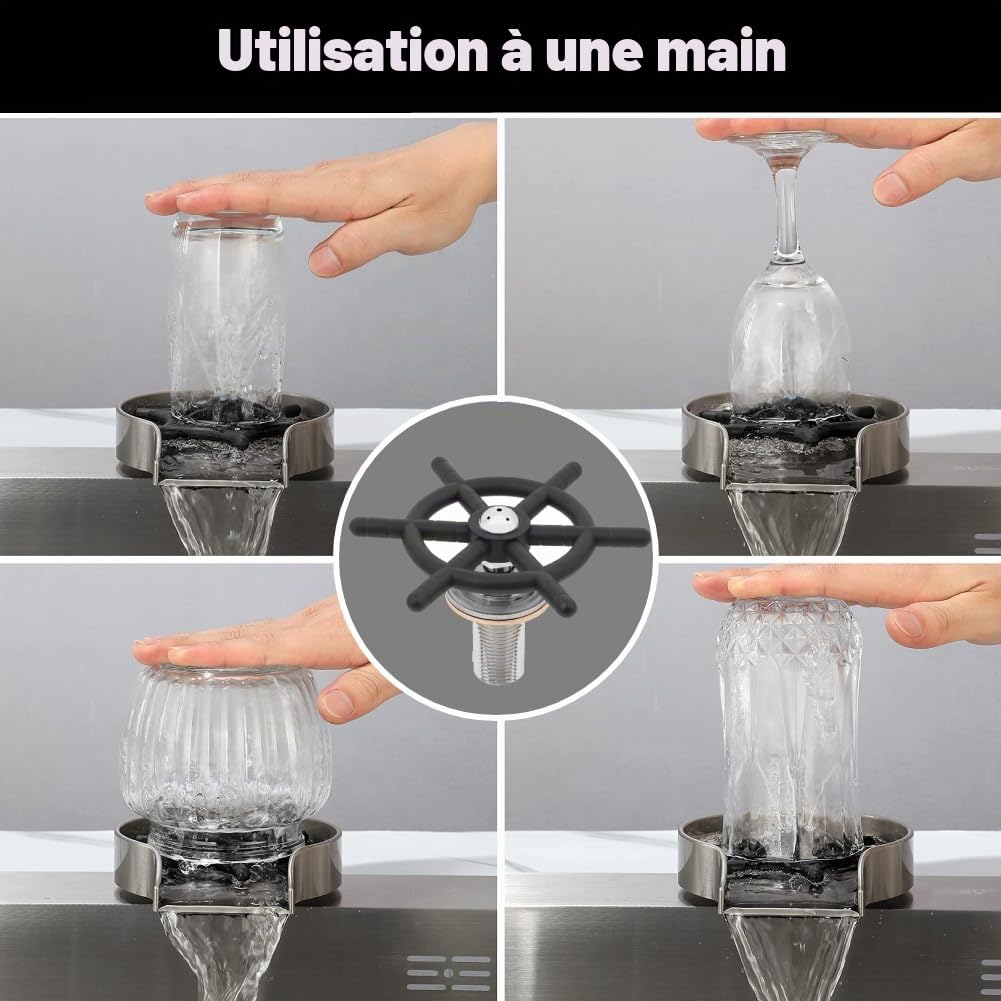 Utilisation à une main