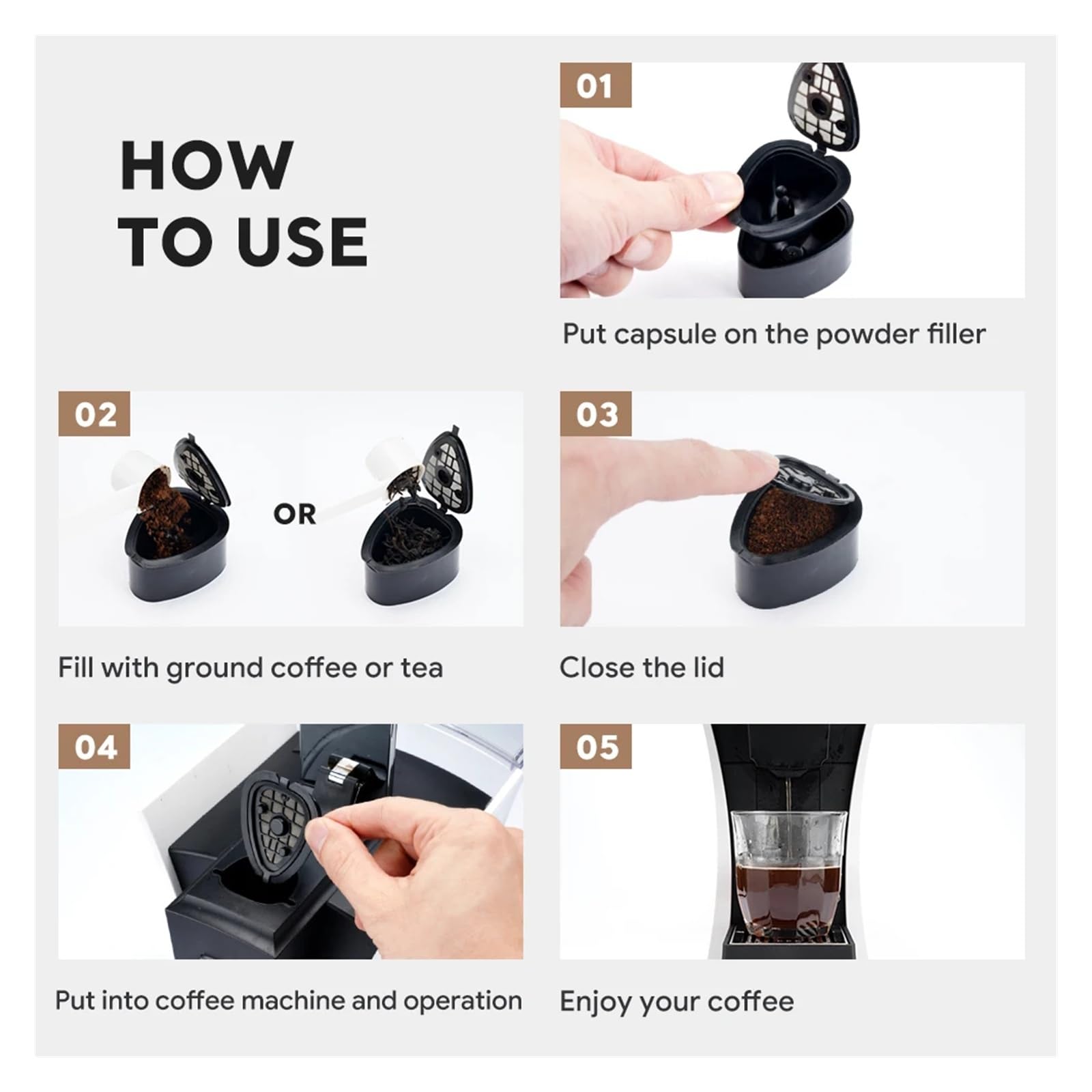 HOW TO USE

01

Put capsule on the powder filler

02

OR

Fill with ground coffee or tea

03

Close the lid

04

Put into coffee machine and operation

05

Enjoy your coffee